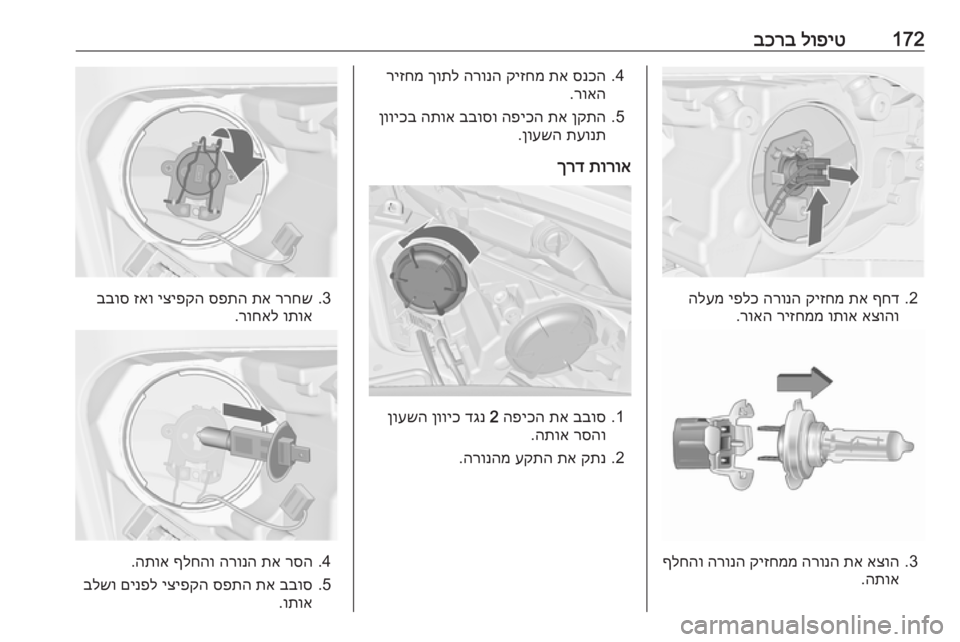 172 טיפול ברכב

2. דחף את מחזיק הנורה כלפי מעלה והוצא אותו ממחזיר האור.

3. הוצא את הנורה ממחזיק הנורה והחלף אותה.

4. הכנס את מחזיק הנורה לתוך מחזיר האור.

5. התקן את הכיפה וסובב אותה בכיוון תנועת השעון.

אורות דרך

1. סובב את הכיפה 2 נגד כיוון השעון והסר אותה.

2. נתק את התקע מהנורה.

3. שחרר את התפס הקפיצי ואז סובב אותו לאחור.

4. הסר את הנורה והחלף אותה.

5. סובב את התפס הקפיצי לפנים ושלב אותו.

carmanualsonline.info