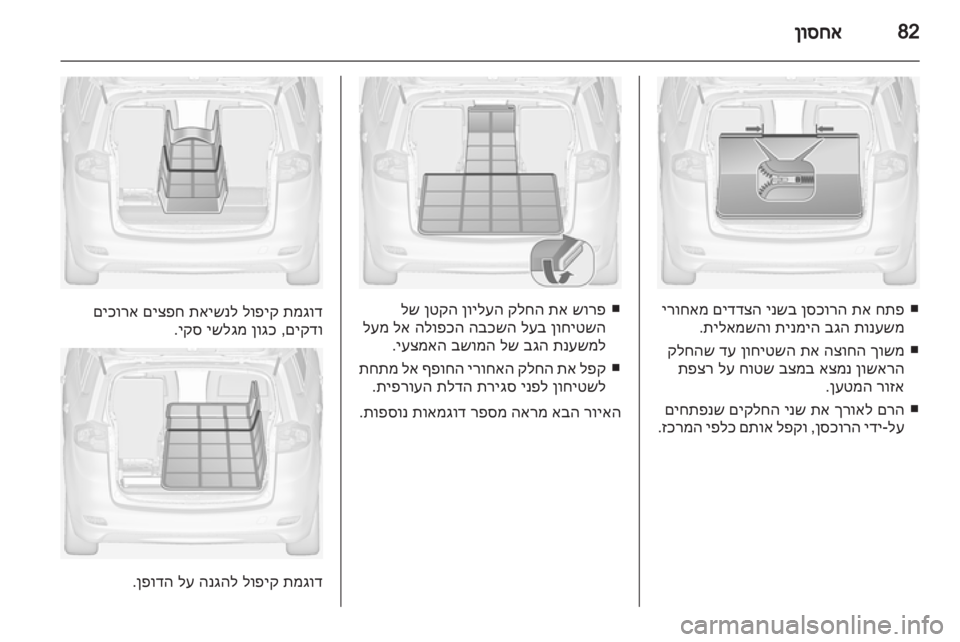 82 אחסון

■ פתח את הרוכסן בשני הצדדים מאחורי משענות הגב הימנית והשמאלית.

■ משוך החוצה את השטיחון עד שהחלק הראשון נמצא במצב שטוח על רצפת אזור המטען.

■ הרם לאורך את שני החלקים שנפתחים על-ידי הרוכסן, וקפל אותם כלפי המרכז.

■ פרוש את החלק העליון הקטן של השטיחון בעל השכבה הכפולה אל מעל למשענת הגב של המושב האמצעי.

■ קפל את החלק האחורי החופף אל מתחת לשטיחון לפני סגירת הדלת העורפית.

האיור הבא מראה מספר דוגמאות נוספות.

דוגמת קיפול לנשיאת חפצים ארוכים ודקים, כגון מגלשי סקי.

דוגמת קיפול להגנה על הדופן.

carmanualsonline.info