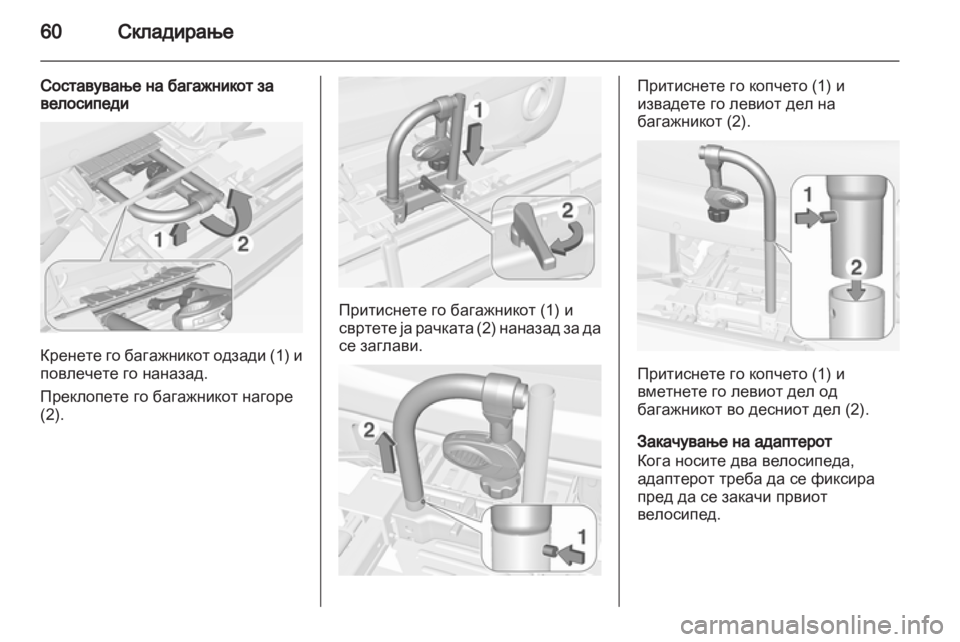 60 Складирање

Составување на багажникот за велосипеди

1
2

Кренете го багажникот одзади (1) и повлечете го наназад.

Преклопете го багажникот нагоре (2).

1
2

Притиснете го багажникот (1) и свртете ја рачката (2) наназад за да се заглави.

2
1

Притиснете го копчето (1) и извадете го левиот дел на багажникот (2).

1
2

Притиснете го копчето (1) и вметнете го левиот дел од багажникот во десниот дел (2).

Закачување на адаптерот
Кога носите два велосипеда, адаптерот треба да се фиксира пред да се закачи првиот велосипед.

carmanualsonline.info