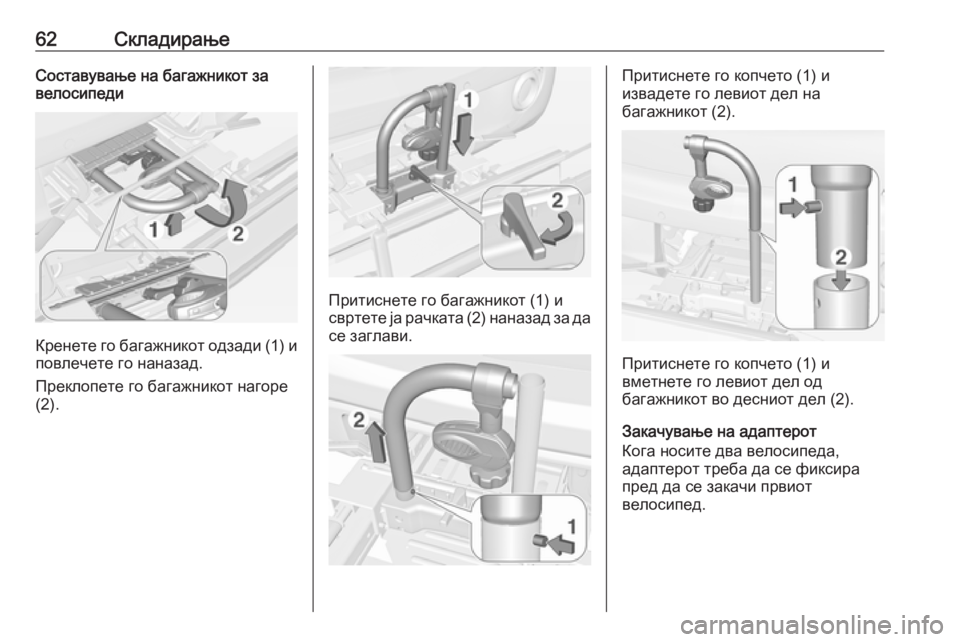 62 Складирање

Составување на багажникот за велосипеди

1
2

Кренете го багажникот одзади (1) и повлечете го наназад.

Преклопете го багажникот нагоре (2).

1
2

Притиснете го багажникот (1) и свртете ја рачката (2) наназад за да се заглави.

2
1

Притиснете го копчето (1) и извадете го левиот дел на багажникот (2).

1
2

Притиснете го копчето (1) и вметнете го левиот дел од багажникот во десниот дел (2).

Закачување на адаптерот

Кога носите два велосипеда, адаптерот треба да се фиксира пред да се закачи првиот велосипед.

carmanualsonline.info