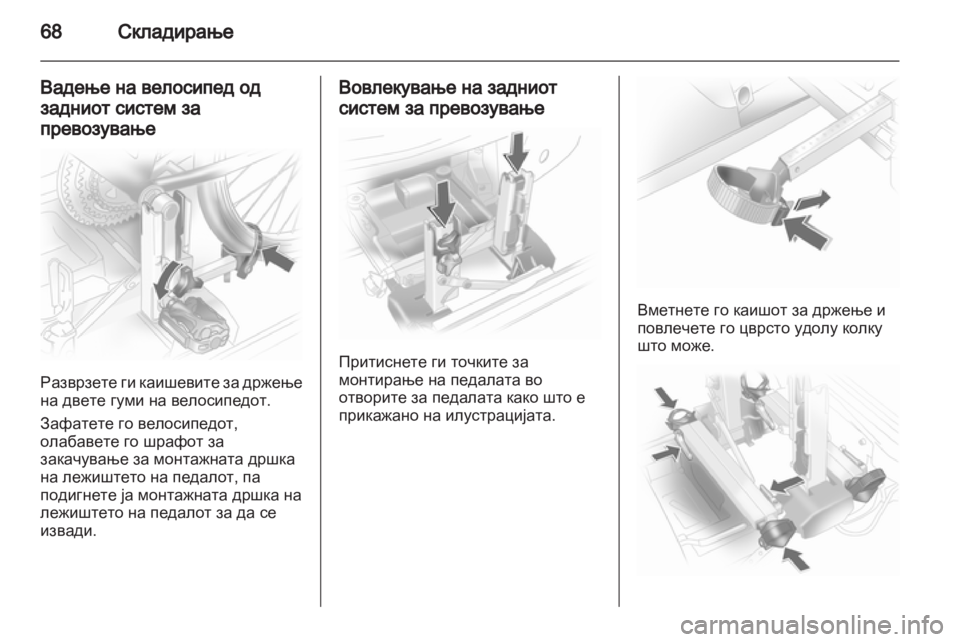 68 Складирање

Вадење на велосипед од задниот систем за превозување

Разврзете ги каишевите за држење на двете гуми на велосипедот.

Зафатете го велосипедот, олабавете го шрафот за закачување за монтажната дршка на лежиштето на педалот, па подигнете ја монтажната дршка на лежиштето на педалот за да се извади.

Вовлекување на задниот систем за превозување

Притиснете ги точките за монтирање на педалата во отворите за педалата како што е прикажано на илустрацијата.

Вметнете го каишот за држење и повлечете го цврсто удолу колку што може.

carmanualsonline.info