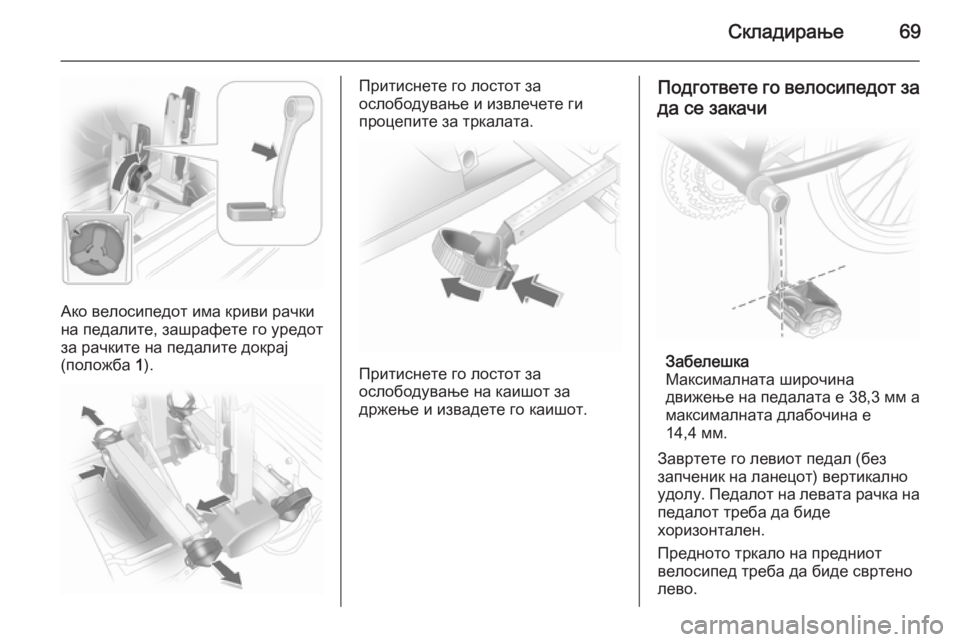 Складирање 69

Ако велосипедот има криви рачки на педалите, зашрафете го уредот за рачките на педалите докрај (положба 1).

Притиснете го лостот за ослободување и извлечете ги процепите за тркалата.

Притиснете го лостот за ослободување на каишот за држење и извадете го каишот.

Подгответе го велосипедот за да се закачи

Забелешка
Максималната широчина движење на педалата е 38,3 мм а максималната длабочина е 14,4 мм.

Завртете го левиот педал (без запченик на ланецот) вертикално удолу. Педалот на левата рачка на педалот треба да биде хоризонтален.

Предното тркало на предниот велосипед треба да биде свртено лево.

carmanualsonline.info