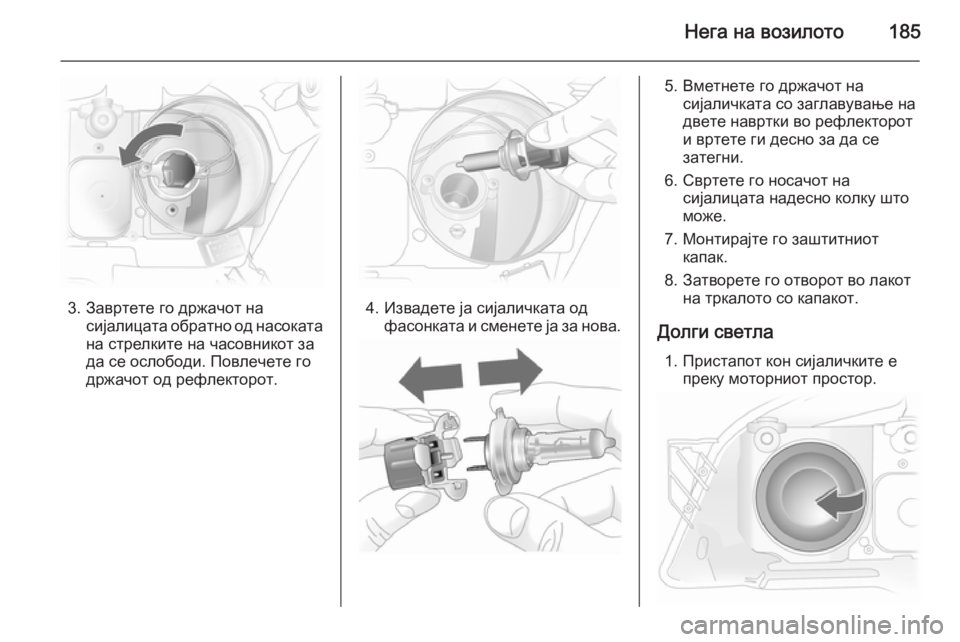 Нега на возилото 185

3. Завртете го држачот на сијалицата обратно од насоката на стрелките на часовникот за да се ослободи. Повлечете го држачот од рефлекторот.

4. Извадете ја сијаличката од фасонката и сменете ја за нова.

5. Вметнете го држачот на сијаличката со заглавување на двете навртки во рефлекторот и вртете ги десно за да се затегни.

6. Свртете го носачот на сијалицата надесно колку што може.

7. Монтирајте го заштитниот капак.

8. Затворете го отворот во лакот на тркалото со капакот.

Долги светла

1. Пристапот кон сијаличките е преку моторниот простор.

carmanualsonline.info