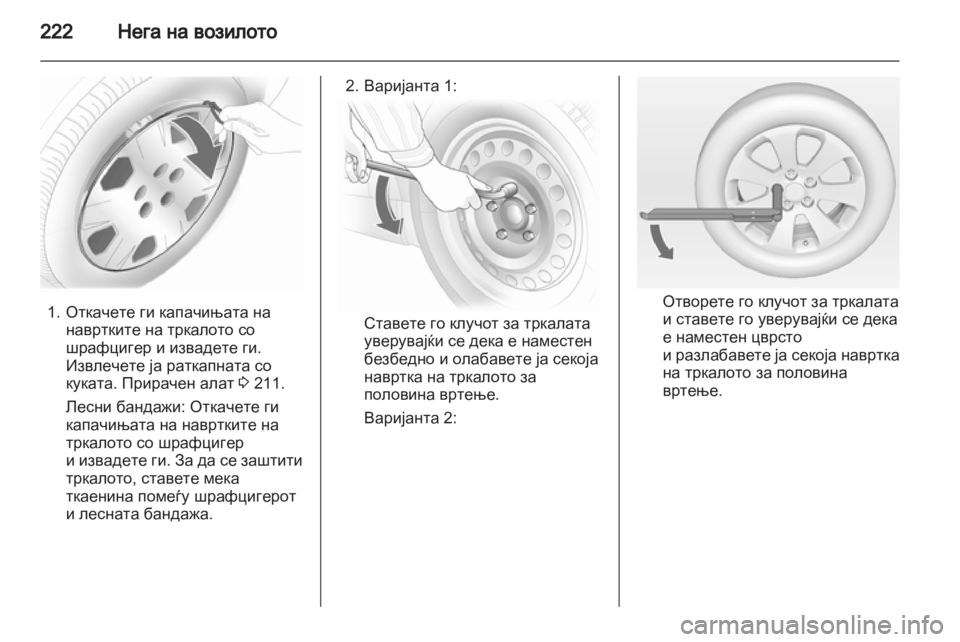 222 Нега на возилото

1. Откачете ги капачињата на навртките на тркалото со шрафцигер и извадете ги. Извлечете ја раткапната со куката. Прирачен алат ⇨ 211.

Лесни бандажи: Откачете ги капачињата на навртките на тркалото со шрафцигер и извадете ги. За да се заштити тркалото, ставете мека ткаенина помеѓу шрафцигерот и лесната бандажа.

2. Варијанта 1:

Ставете го клучот за тркалата уверувајќи се дека е наместен безбедно и олабавете ја секоја навртка на тркалото за половина вртење.

Варијанта 2:

Отворете го клучот за тркалата и ставете го уверувајќи се дека е наместен цврсто и разлабавете ја секоја навртка на тркалото за половина вртење.

carmanualsonline.info