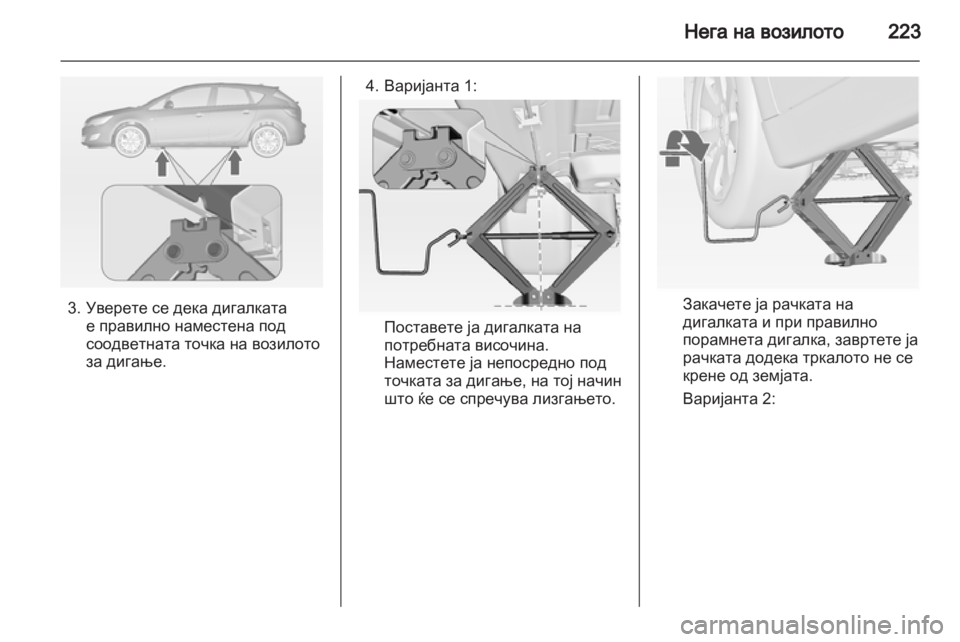 Нега на возилото 223

3. Уверете се дека дигалката е правилно наместена под соодветната точка на возилото за дигање.

4. Варијанта 1:

Поставете ја дигалката на потребната височина. Наместете ја непосредно под точката за дигање, на тој начин што ќе се спречува лизгањето.

Закачете ја рачката на дигалката и при правилно порамнета дигалка, завртете ја рачката додека тркалото не се крене од земјата.

Варијанта 2:

carmanualsonline.info