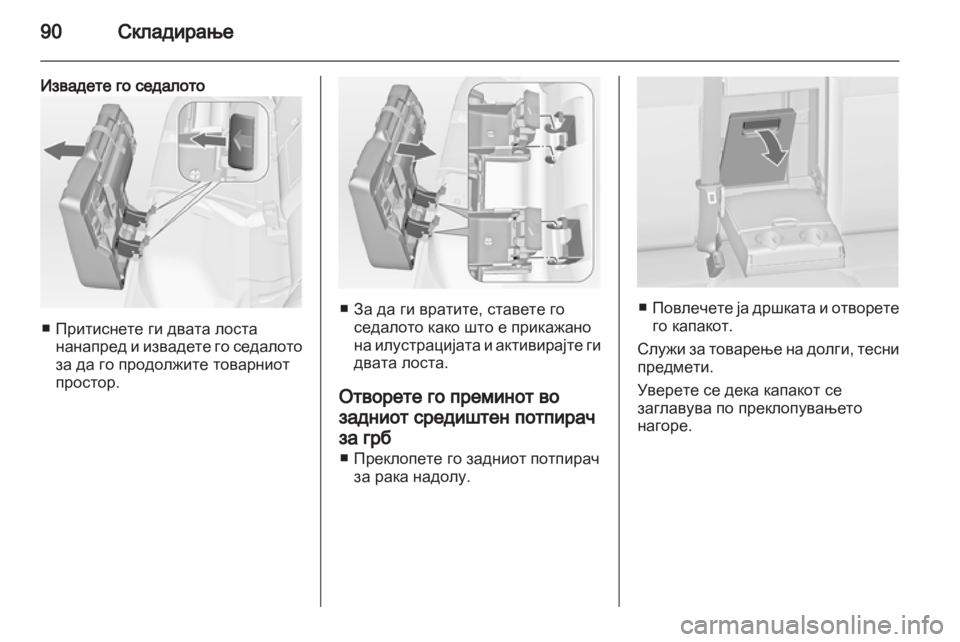 90 Складирање

Извадете го седалото

■ Притиснете ги двата лоста нанапред и извадете го седалото за да го продолжите товарниот простор.

■ За да ги вратите, ставете го седалото како што е прикажано на илустрацијата и активирајте ги двата лоста.

Отворете го преминот во задниот средиштен потпирач за грб

■ Преклопете го задниот потпирач за рака надолу.

■ Повлечете ја дршката и отворете го капакот.

Служи за товарење на долги, тесни предмети.

Уверете се дека капакот се заглавува по преклопувањето нагоре.

carmanualsonline.info