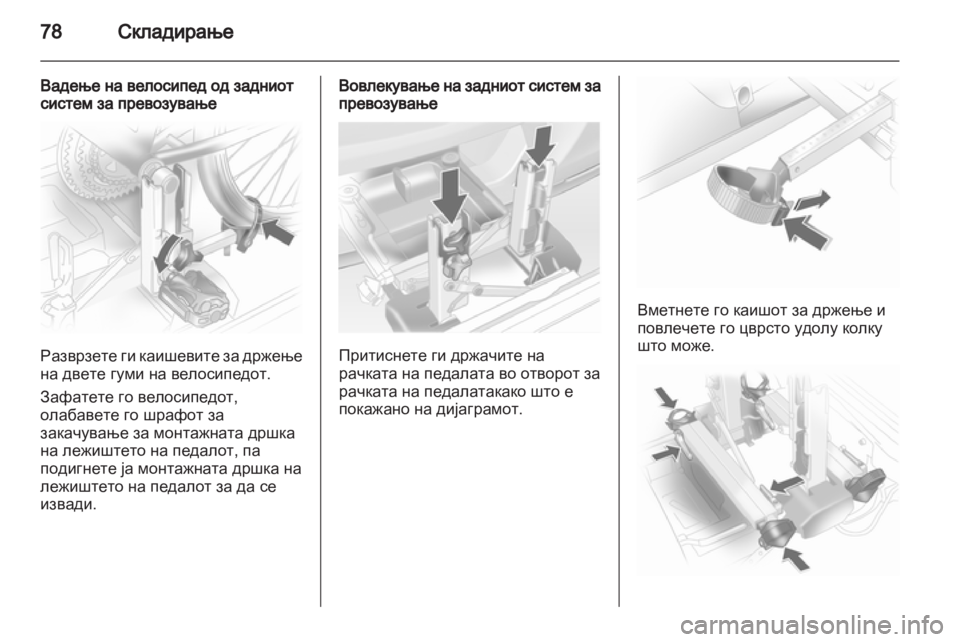 78 Складирање

Вадење на велосипед од задниот систем за превозување

Разврзете ги каишевите за држење на двете гуми на велосипедот.

Зафатете го велосипедот, олабавете го шрафот за закачување за монтажната дршка на лежиштето на педалот, па подигнете ја монтажната дршка на лежиштето на педалот за да се извади.

Вовлекување на задниот систем за превозување

Притиснете ги држачите на рачката на педалата во отворот за рачката на педалатакако што е покажано на дијаграмот.

Вметнете го каишот за држење и повлечете го цврсто удолу колку што може.

carmanualsonline.info