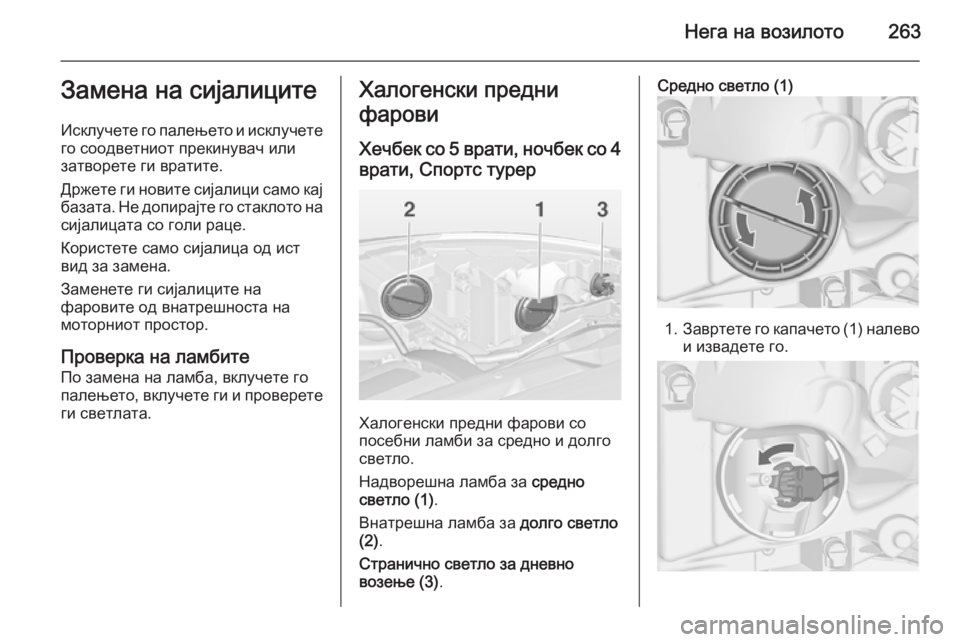 Нега на возилото 263

Замена на сијалиците

Исклучете го палењето и исклучете го соодветниот прекинувач или затворете ги вратите.

Држете ги новите сијалици само кај базата. Не допирајте го стаклото на сијалицата со голи раце.

Користете само сијалица од ист вид за замена.

Заменете ги сијалиците на фаровите од внатрешноста на моторниот простор.

Проверка на ламбите
По замена на ламба, вклучете го палењето, вклучете ги и проверете ги светлата.

Халогенски предни фарови

Хечбек со 5 врати, ночбек со 4 врати, Спортс турер

2 1 3

Халогенски предни фарови со посебни ламби за средно и долго светло.

Надворешна ламба за средно светло (1).

Внатрешна ламба за долго светло (2).

Странично светло за дневно возење (3).

Средно светло (1)

1. Завртете го капачето (1) налево и извадете го.

carmanualsonline.info