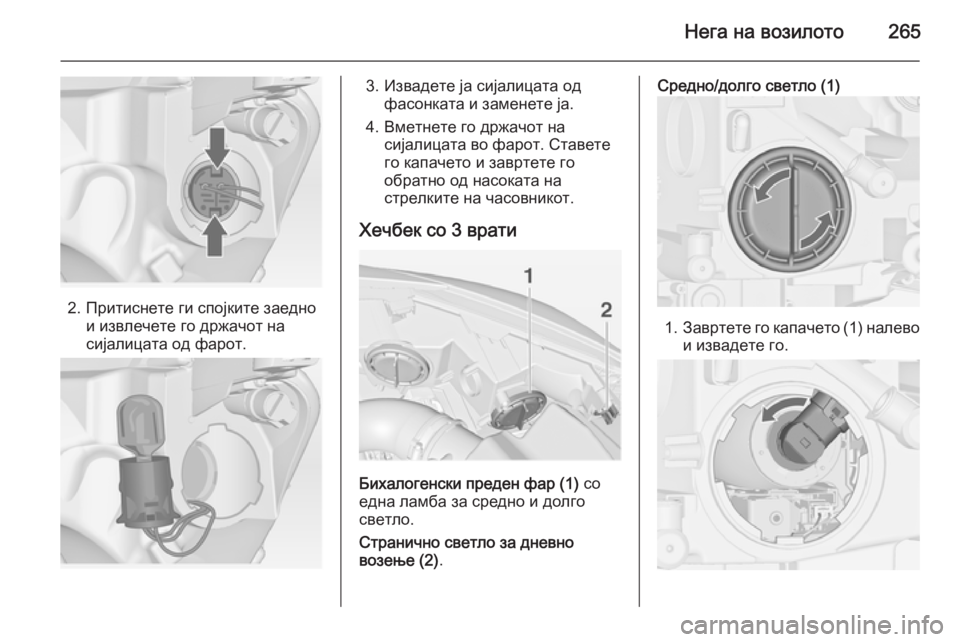 Нега на возилото 265

2. Притиснете ги спојките заедно и извлечете го држачот на сијалицата од фарот.

3. Извадете ја сијалицата од фасонката и заменете ја.

4. Вметнете го држачот на сијалицата во фарот. Ставете го капачето и завртете го обратно од насоката на стрелките на часовникот.

Хечбек со 3 врати

1

2

Бихалогенски преден фар (1) со една ламба за средно и долго светло.

Странично светло за дневно возење (2).

Средно/долго светло (1)

1. Завртете го капачето (1) налево и извадете го.

carmanualsonline.info