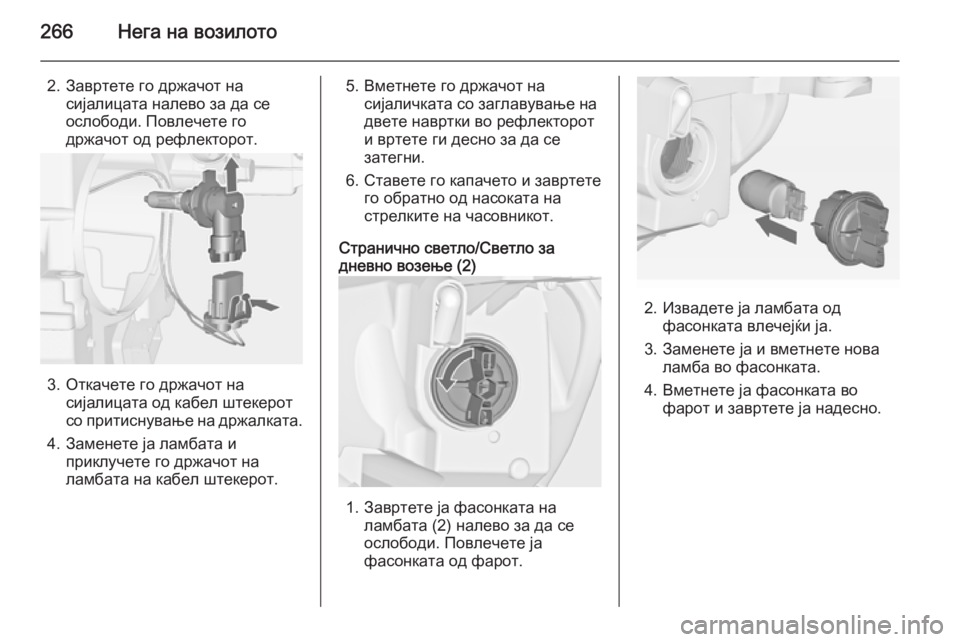 266 Нега на возилото

2. Завртете го држачот на сијалицата налево за да се ослободи. Повлечете го држачот од рефлекторот.

3. Откачете го држачот на сијалицата од кабел штекерот со притиснување на држалката.

4. Заменете ја ламбата и приклучете го држачот на ламбата на кабел штекерот.

5. Вметнете го држачот на сијаличката со заглавување на двете навртки во рефлекторот и вртете ги десно за да се затегни.

6. Ставете го капачето и завртете го обратно од насоката на стрелките на часовникот.

Странично светло/Светло за дневно возење (2)

1. Завртете ја фасонката на ламбата (2) налево за да се ослободи. Повлечете ја фасонката од фарот.

2. Извадете ја ламбата од фасонката влечејќи ја.

3. Заменете ја и вметнете нова ламба во фасонката.

4. Вметнете ја фасонката во фарот и завртете ја надесно.

carmanualsonline.info