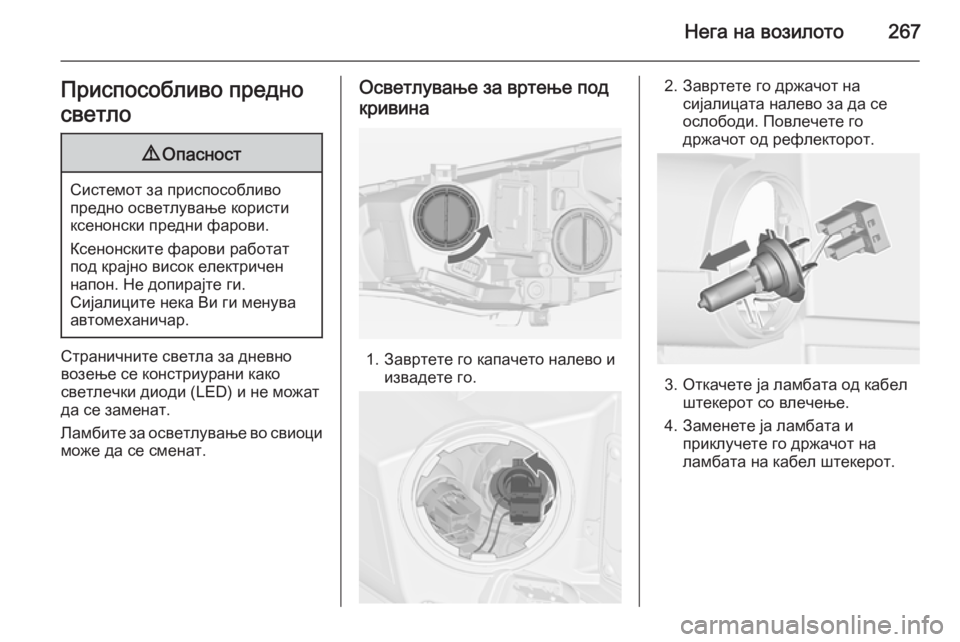 Нега на возилото 267

Приспособливо предно светло

⚠ Опасност

Системот за приспособливо предно осветлување користи ксенонски предни фарови.

Ксенонските фарови работат под крајно висок електричен напон. Не допирајте ги. Сијалиците нека Ви ги менува автомеханичар.

Страничните светла за дневно возење се конструирани како светлечки диоди (LED) и не можат да се заменат.

Ламбите за осветлување во свиоци може да се сменат.

Осветлување за вртење под кривина

1. Завртете го капачето налево и извадете го.

2. Завртете го држачот на сијалицата налево за да се ослободи. Повлечете го држачот од рефлекторот.

3. Откачете ја ламбата од кабел штекерот со влечење.

4. Заменете ја ламбата и приклучете го држачот на ламбата на кабел штекерот.

carmanualsonline.info