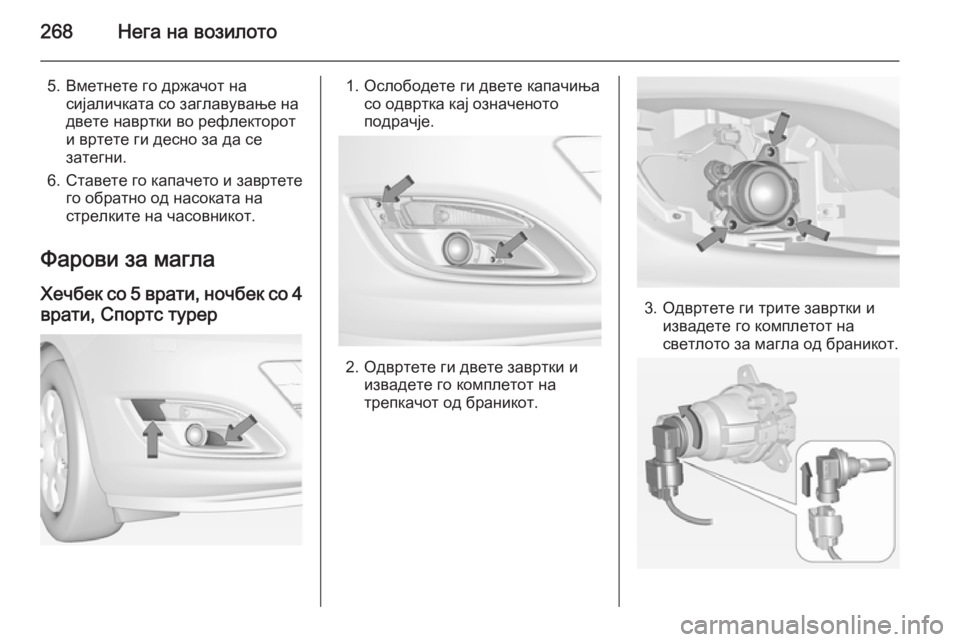 268 Нега на возилото

5. Вметнете го држачот на сијаличката со заглавување на двете навртки во рефлекторот и вртете ги десно за да се затегни.

6. Ставете го капачето и завртете го обратно од насоката на стрелките на часовникот.

Фарови за магла

Хечбек со 5 врати, ночбек со 4 врати, Спортс турер

1. Ослободете ги двете капачиња со одвртка кај означеното подрачје.

2. Одвртете ги двете завртки и извадете го комплетот на трепкачот од браникот.

3. Одвртете ги трите завртки и извадете го комплетот на светлото за магла од браникот.

carmanualsonline.info