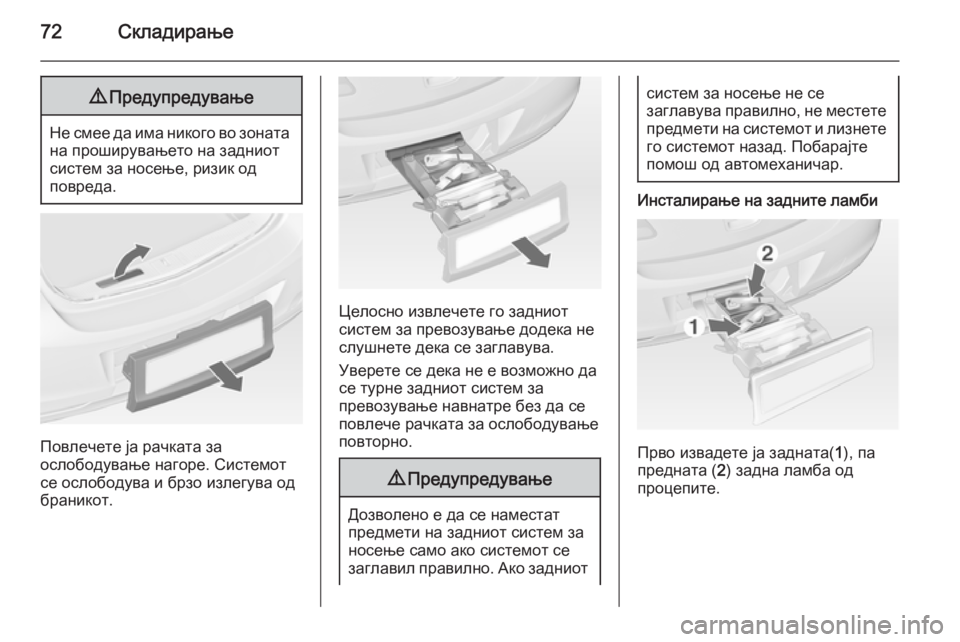 72 Складирање

⚠ Предупредување

Не смее да има никого во зоната на проширувањето на задниот систем за носење, ризик од повреда.

Повлечете ја рачката за ослободување нагоре. Системот се ослободува и брзо излегува од браникот.

Целосно извлечете го задниот систем за превозување додека не слушнете дека се заглавува.

Уверете се дека не е возможно да се турне задниот систем за превозување навнатре без да се повлече рачката за ослободување повторно.

⚠ Предупредување

Дозволено е да се наместат предмети на задниот систем за носење само ако системот се заглавил правилно. Ако задниот систем за носење не се заглавува правилно, не местете предмети на системот и лизнете го системот назад. Побарајте помош од автомеханичар.

Инсталирање на задните ламби

2

1

Прво извадете ја задната(1), па предната (2) задна ламба од процепите.

carmanualsonline.info