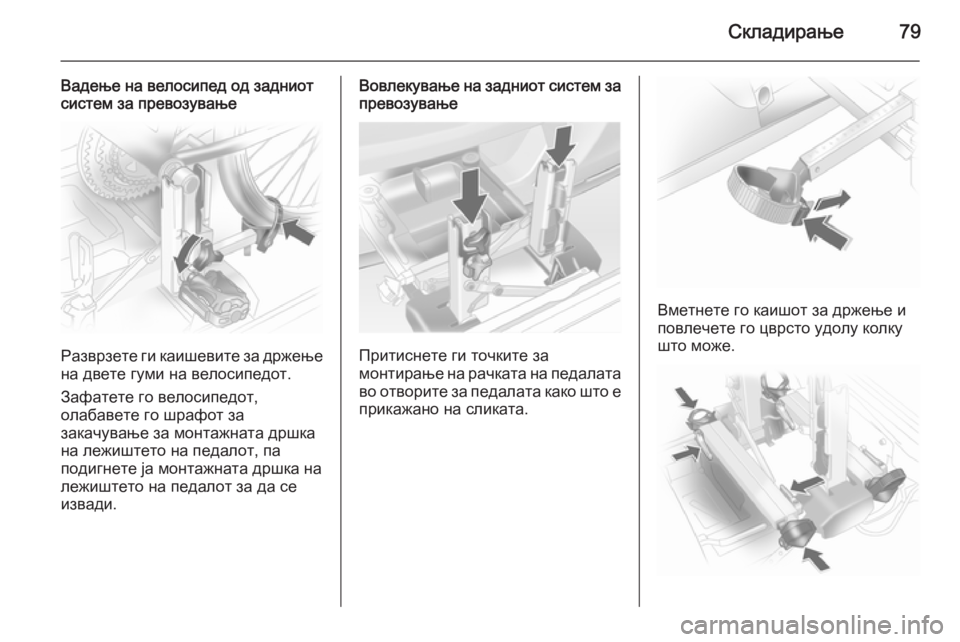 Складирање 79

Вадење на велосипед од задниот систем за превозување

Разврзете ги каишевите за држење на двете гуми на велосипедот.

Зафатете го велосипедот, олабавете го шрафот за закачување за монтажната дршка на лежиштето на педалот, па подигнете ја монтажната дршка на лежиштето на педалот за да се извади.

Вовлекување на задниот систем за превозување

Притиснете ги точките за монтирање на рачката на педалата во отворите за педалата како што е прикажано на сликата.

Вметнете го каишот за држење и повлечете го цврсто удолу колку што може.

carmanualsonline.info