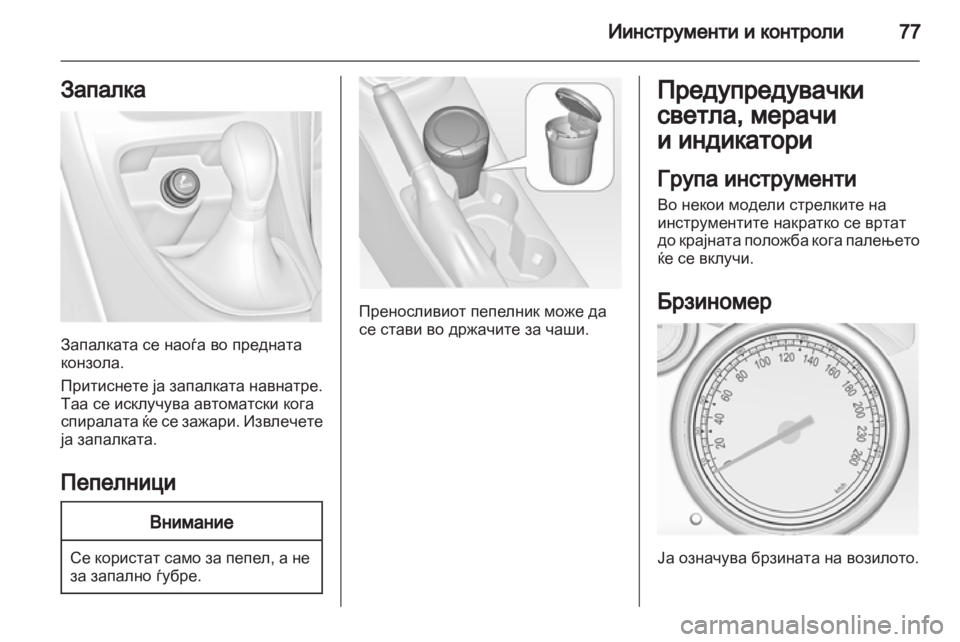 Иинструменти и контроли 77

Запалка

Запалката се наоѓа во предната конзола.

Притиснете ја запалката навнатре. Таа се исклучува автоматски кога спиралата ќе се зажари. Извлечете ја запалката.

Пепелници

Внимание

Се користат само за пепел, а не за запално ѓубре.

Преносливиот пепелник може да се стави во држачите за чаши.

Предупредувачки светла, мерачи и индикатори

Група инструменти

Во некои модели стрелките на инструментите накратко се вртат до крајната положба кога палењето ќе се вклучи.

Брзиномер

20 40 60 80 100 120 140 160 180 200 230 260 km/h

Ја означува брзината на возилото.

carmanualsonline.info