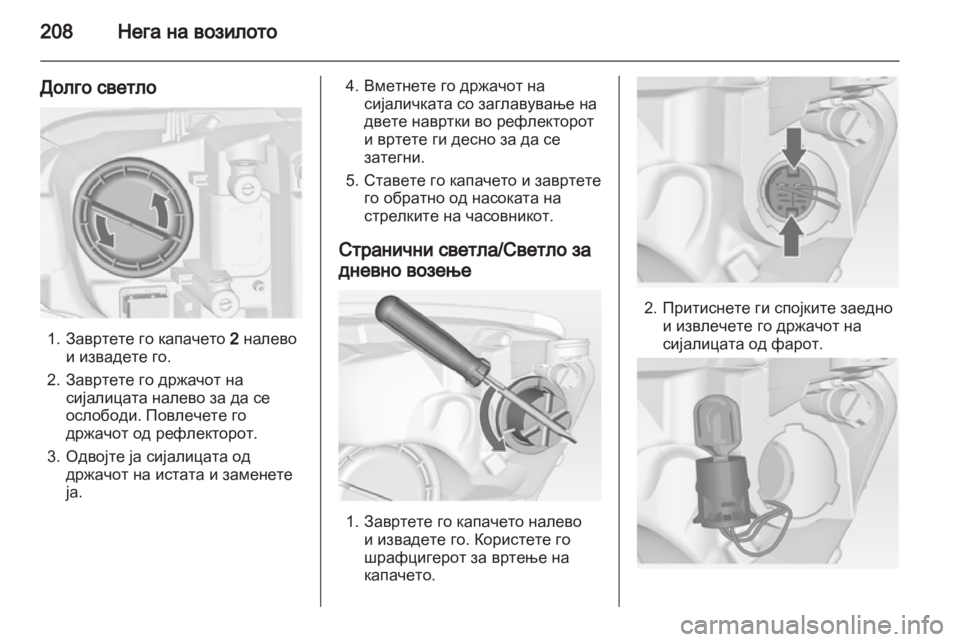 208 Нега на возилото

Долго светло

1. Завртете го капачето 2 налево и извадете го.

2. Завртете го држачот на сијалицата налево за да се ослободи. Повлечете го држачот од рефлекторот.

3. Одвојте ја сијалицата од држачот на истата и заменете ја.

4. Вметнете го држачот на сијаличката со заглавување на двете навртки во рефлекторот и вртете ги десно за да се затегни.

5. Ставете го капачето и завртете го обратно од насоката на стрелките на часовникот.

Странични светла/Светло за дневно возење

1. Завртете го капачето налево и извадете го. Користете го шрафцигерот за вртење на капачето.

2. Притиснете ги спојките заедно и извлечете го држачот на сијалицата од фарот.

carmanualsonline.info