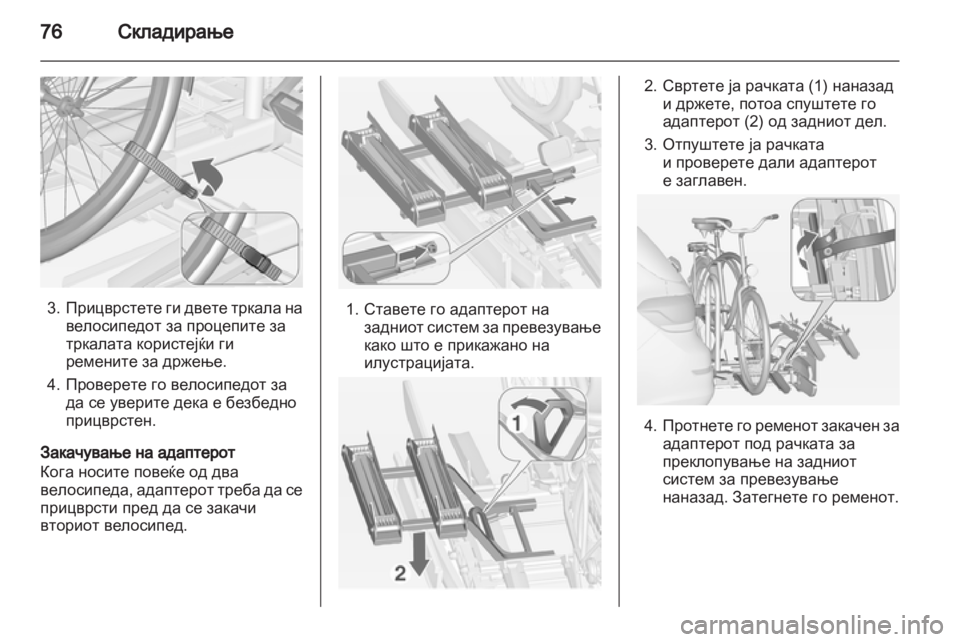 76 Складирање

3. Прицврстете ги двете тркала на велосипедот за процепите за тркалата користејќи ги ремените за држење.

4. Проверете го велосипедот за да се уверите дека е безбедно прицврстен.

Закачување на адаптерот
Кога носите повеќе од два велосипеда, адаптерот треба да се прицврсти пред да се закачи вториот велосипед.

1. Ставете го адаптерот на задниот систем за превезување како што е прикажано на илустрацијата.

1

2

2. Свртете ја рачката (1) наназад и држете, потоа спуштете го адаптерот (2) од задниот дел.

3. Отпуштете ја рачката и проверете дали адаптерот е заглавен.

4. Протнете го ременот закачен за адаптерот под рачката за преклопување на задниот систем за превезување наназад. Затегнете го ременот.

carmanualsonline.info