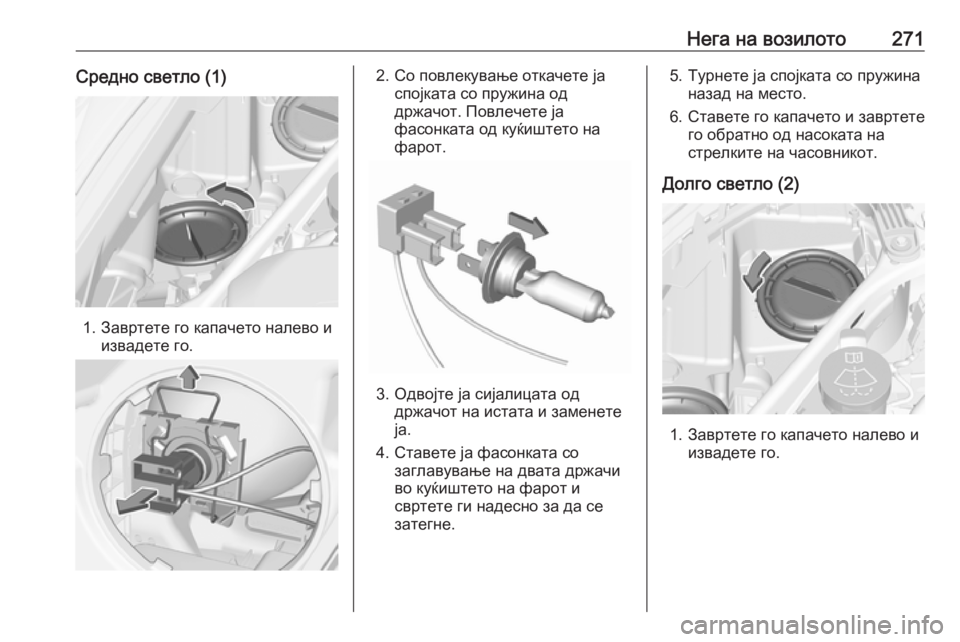 Нега на возилото 271

Средно светло (1)

1. Завртете го капачето налево и извадете го.

2. Со повлекување откачете ја спојката со пружина од држачот. Повлечете ја фасонката од куќиштето на фарот.

3. Одвојте ја сијалицата од држачот на истата и заменете ја.

4. Ставете ја фасонката со заглавување на двата држачи во куќиштето на фарот и свртете ги надесно за да се затегне.

5. Турнете ја спојката со пружина назад на место.

6. Ставете го капачето и завртете го обратно од насоката на стрелките на часовникот.

Долго светло (2)

1. Завртете го капачето налево и извадете го.

carmanualsonline.info