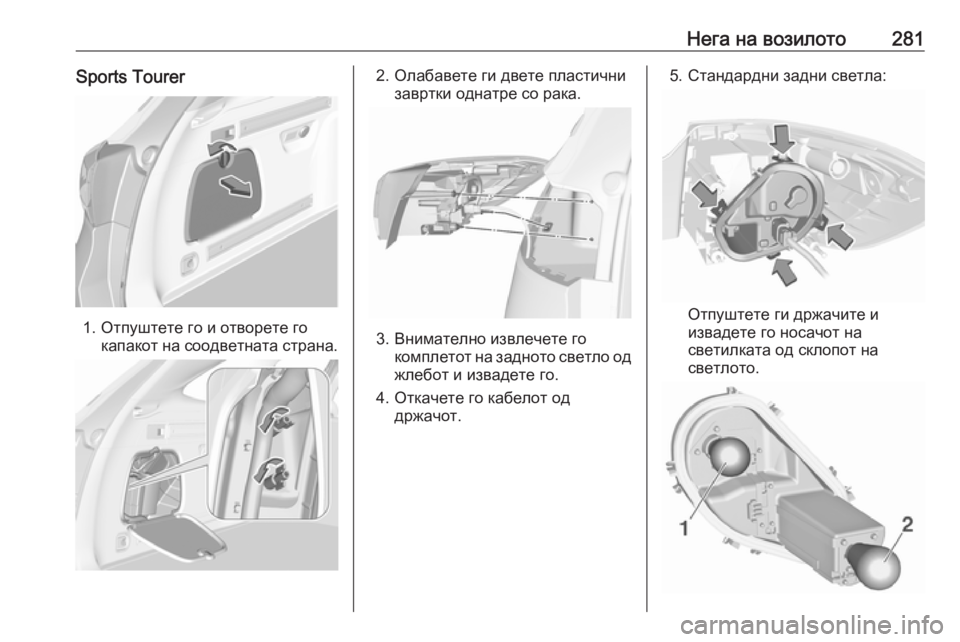 Нега на возилото 281

Sports Tourer

1. Отпуштете го и отворете го капакот на соодветната страна.

2. Олабавете ги двете пластични завртки однатре со рака.

3. Внимателно извлечете го комплетот на задното светло од жлебот и извадете го.

4. Откачете го кабелот од држачот.

5. Стандардни задни светла:

Отпуштете ги држачите и извадете го носачот на светилката од склопот на светлото.

1

2

carmanualsonline.info