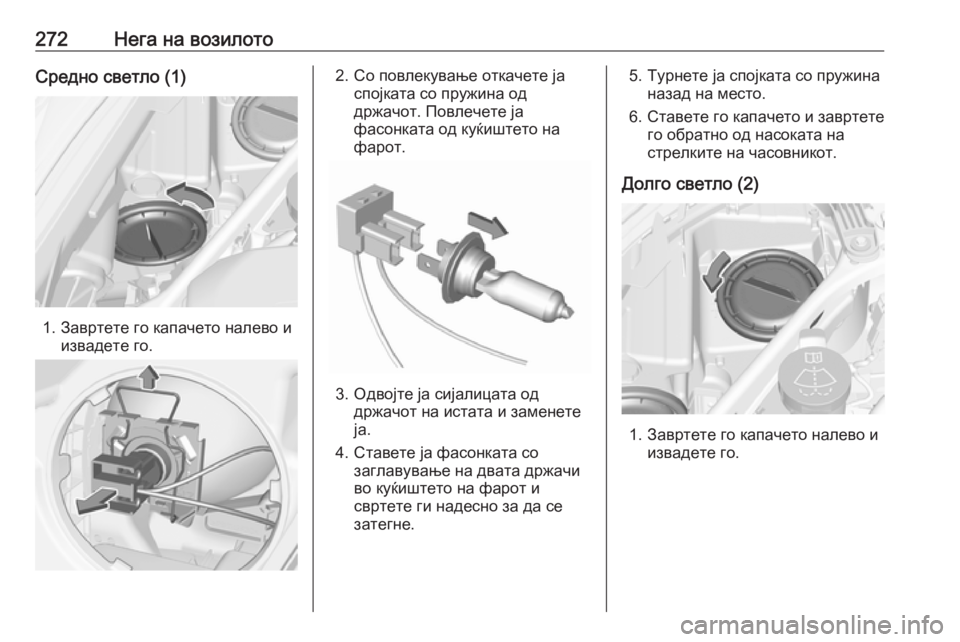 272 Нега на возилото

Средно светло (1)

1. Завртете го капачето налево и извадете го.

2. Со повлекување откачете ја спојката со пружина од држачот. Повлечете ја фасонката од куќиштето на фарот.

3. Одвојте ја сијалицата од држачот на истата и заменете ја.

4. Ставете ја фасонката со заглавување на двата држачи во куќиштето на фарот и свртете ги надесно за да се затегне.

5. Турнете ја спојката со пружина назад на место.

6. Ставете го капачето и завртете го обратно од насоката на стрелките на часовникот.

Долго светло (2)

1. Завртете го капачето налево и извадете го.

carmanualsonline.info