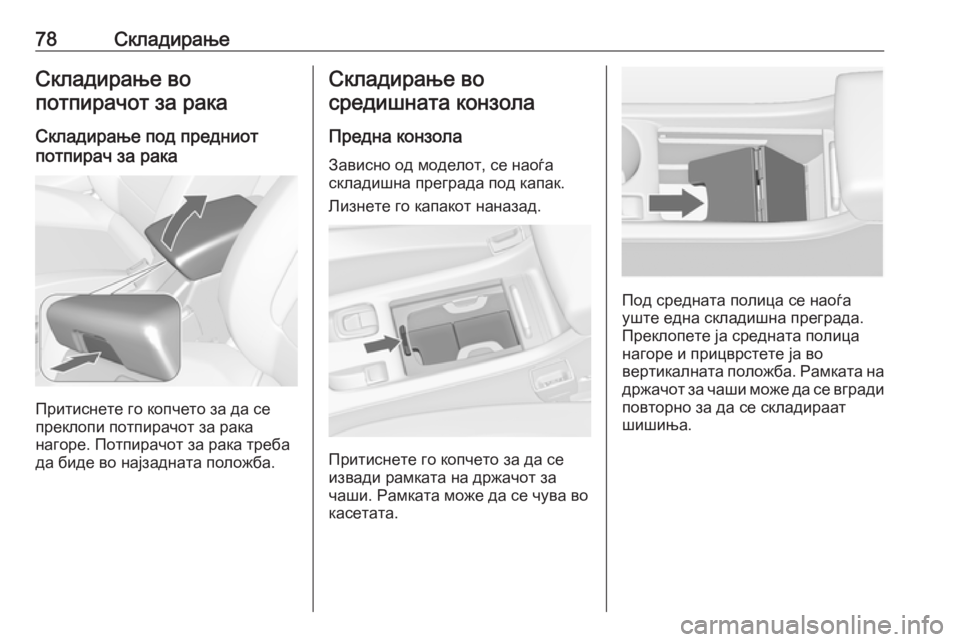 78 Складирање

Складирање во потпирачот за рака

Складирање под предниот потпирач за рака

Притиснете го копчето за да се преклопи потпирачот за рака нагоре. Потпирачот за рака треба да биде во најзадната положба.

Складирање во средишната конзола

Предна конзола

Зависно од моделот, се наоѓа складишна преграда под капак.

Лизнете го капакот наназад.

Притиснете го копчето за да се извади рамката на држачот за чаши. Рамката може да се чува во касетата.

Под средната полица се наоѓа уште една складишна преграда. Преклопете ја средната полица нагоре и прицврстете ја во вертикалната положба. Рамката на држачот за чаши може да се вгради повторно за да се складираат шишиња.

carmanualsonline.info