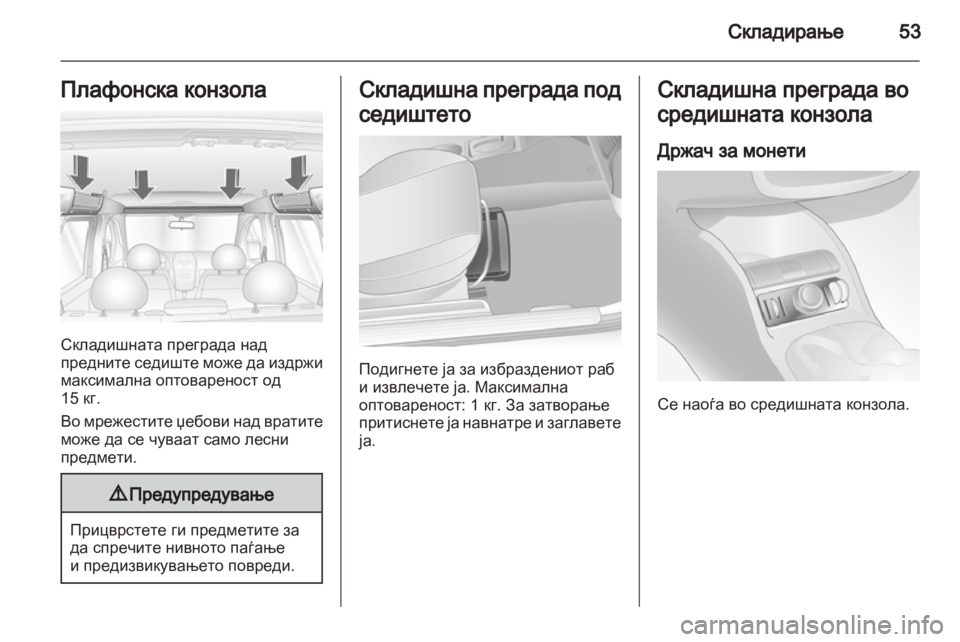 Складирање 53

Плафонска конзола

Складишната преграда над предните седиште може да издржи максимална оптовареност од 15 кг.

Во мрежестите џебови над вратите може да се чуваат само лесни предмети.

⚠ Предупредување

Прицврстете ги предметите за да спречите нивното паѓање и предизвикувањето повреди.

Складишна преграда под седиштето

Подигнете ја за избраздениот раб и извлечете ја. Максимална оптовареност: 1 кг. За затворање притиснете ја навнатре и заглавете ја.

Складишна преграда во средишната конзола

Држач за монети

Се наоѓа во средишната конзола.

carmanualsonline.info