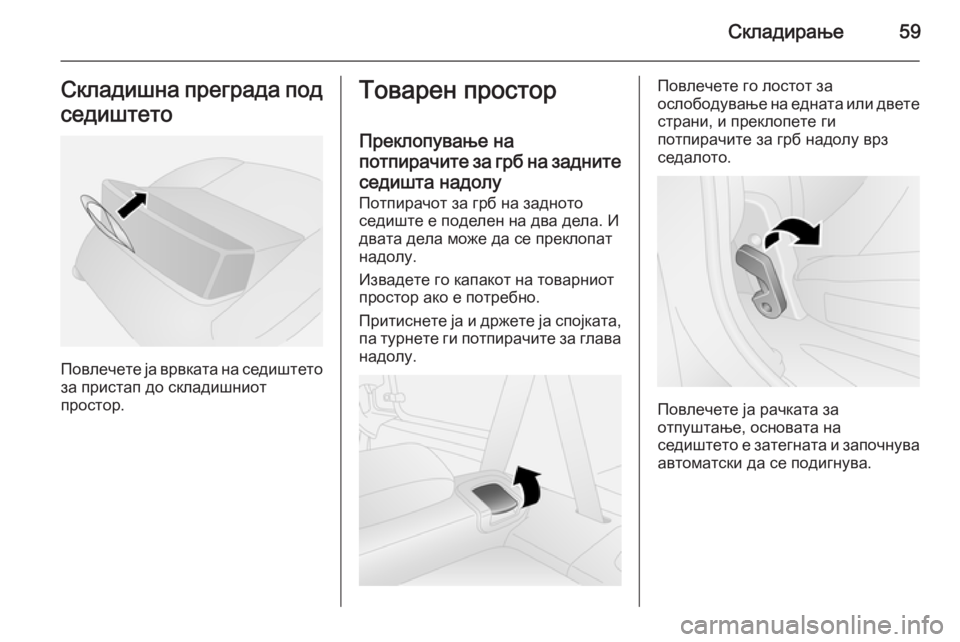 Складирање 59

Складишна преграда под седиштето

Повлечете ја врвката на седиштето за пристап до складишниот простор.

Товарен простор

Преклопување на потпирачите за грб на задните седишта надолу

Потпирачот за грб на задното седиште е поделен на два дела. И двата дела може да се преклопат надолу.

Извадете го капакот на товарниот простор ако е потребно.

Притиснете ја и држете ја спојката, па турнете ги потпирачите за глава надолу.

Повлечете го лостот за ослободување на едната или двете страни, и преклопете ги потпирачите за грб надолу врз седалото.

Повлечете ја рачката за отпуштање, основата на седиштето е затегната и започнува автоматски да се подигнува.

carmanualsonline.info