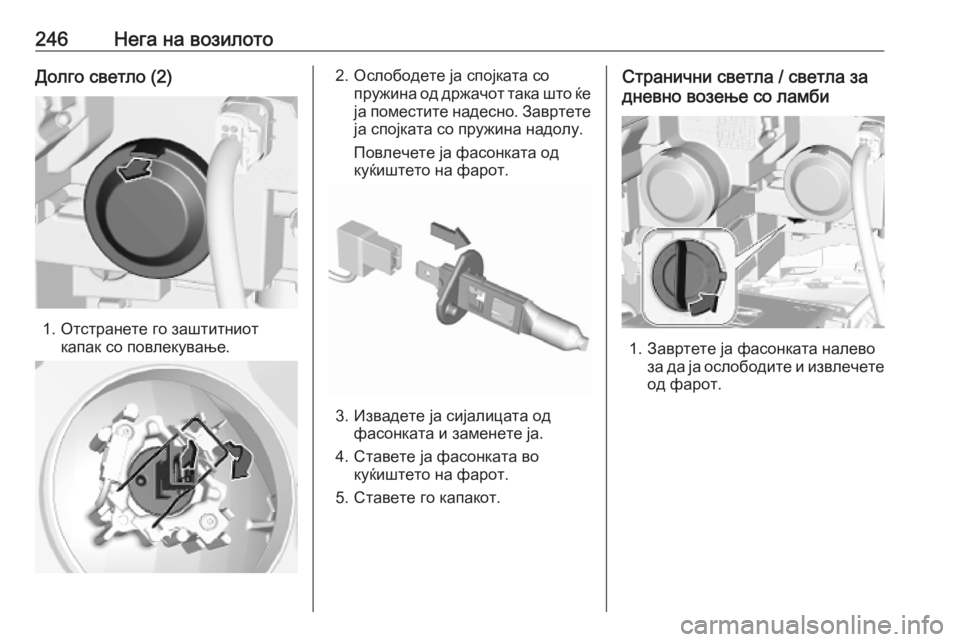 246 Нега на возилото

Долго светло (2)

1. Отстранете го заштитниот капак со повлекување.

2. Ослободете ја спојката со пружина од држачот така што ќе ја поместите надесно. Завртете ја спојката со пружина надолу.

Повлечете ја фасонката од куќиштето на фарот.

3. Извадете ја сијалицата од фасонката и заменете ја.

4. Ставете ја фасонката во куќиштето на фарот.

5. Ставете го капакот.

Странични светла / светла за дневно возење со ламби

1. Завртете ја фасонката налево за да ја ослободите и извлечете од фарот.

carmanualsonline.info