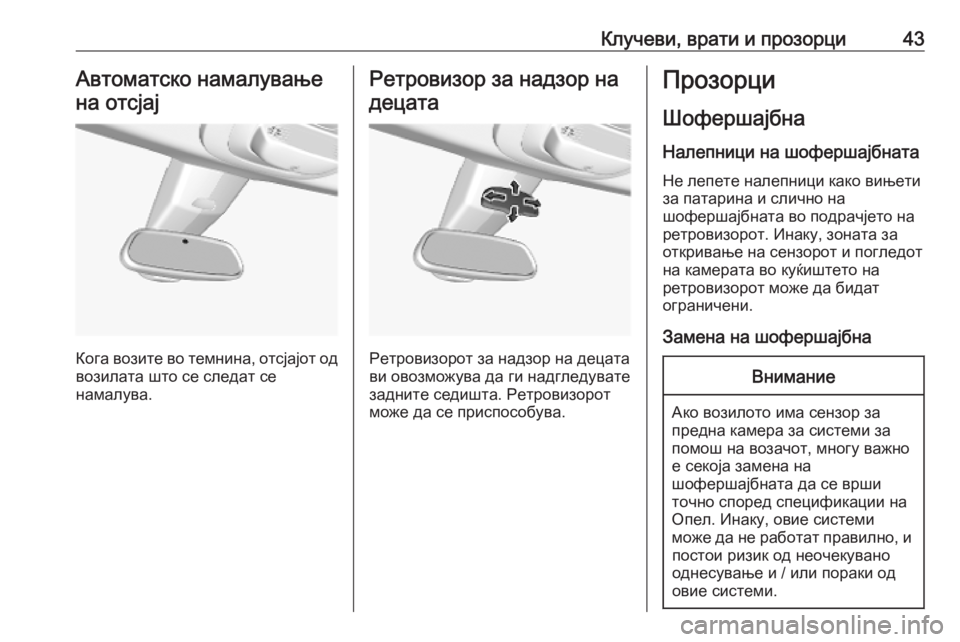 Клучеви, врати и прозорци 43

Автоматско намалување на отсјај

Кога возите во темнина, отсјајот од возилата што се следат се намалува.

Ретровизор за надзор на децата

Ретровизорот за надзор на децата ви овозможува да ги надгледувате задните седишта. Ретровизорот може да се приспособува.

Прозорци

Шофершајбна

Налепници на шофершајбната

Не лепете налепници како вињети за патарина и слично на шофершајбната во подрачјето на ретровизорот. Инаку, зоната за откривање на сензорот и погледот на камерата во куќиштето на ретровизорот може да бидат ограничени.

Замена на шофершајбна

Внимание

Ако возилото има сензор за предна камера за системи за помош на возачот, многу важно е секоја замена на шофершајбната да се врши точно според спецификации на Опел. Инаку, овие системи може да не работат правилно, и постои ризик од неочекувано однесување и / или пораки од овие системи.

carmanualsonline.info