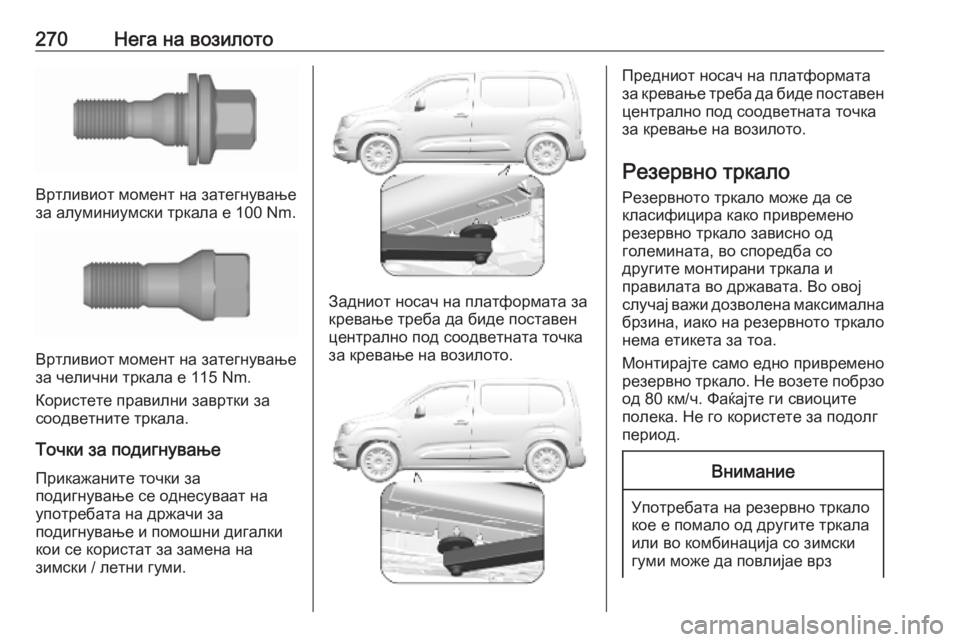 270 Нега на возилото

Вртливиот момент на затегнување за алуминиумски тркала е 100 Nm.

Вртливиот момент на затегнување за челични тркала е 115 Nm.

Користете правилни завртки за соодветните тркала.

Точки за подигнување

Прикажаните точки за подигнување се однесуваат на употребата на држачи за подигнување и помошни дигалки кои се користат за замена на зимски / летни гуми.

Задниот носач на платформата за кревање треба да биде поставен централно под соодветната точка за кревање на возилото.

Предниот носач на платформата за кревање треба да биде поставен централно под соодветната точка за кревање на возилото.

Резервно тркало

Резервното тркало може да се класифицира како привремено резервно тркало зависно од големината, во споредба со другите монтирани тркала и правилата во државата. Во овој случај важи дозволена максимална брзина, иако на резервното тркало нема етикета за тоа.

Монтирајте само едно привремено резервно тркало. Не возете побрзо од 80 км/ч. Фаќајте ги свиоците полека. Не го користете за подолг период.

Внимание

Употребата на резервно тркало кое е помало од другите тркала или во комбинација со зимски гуми може да повлијае врз

carmanualsonline.info