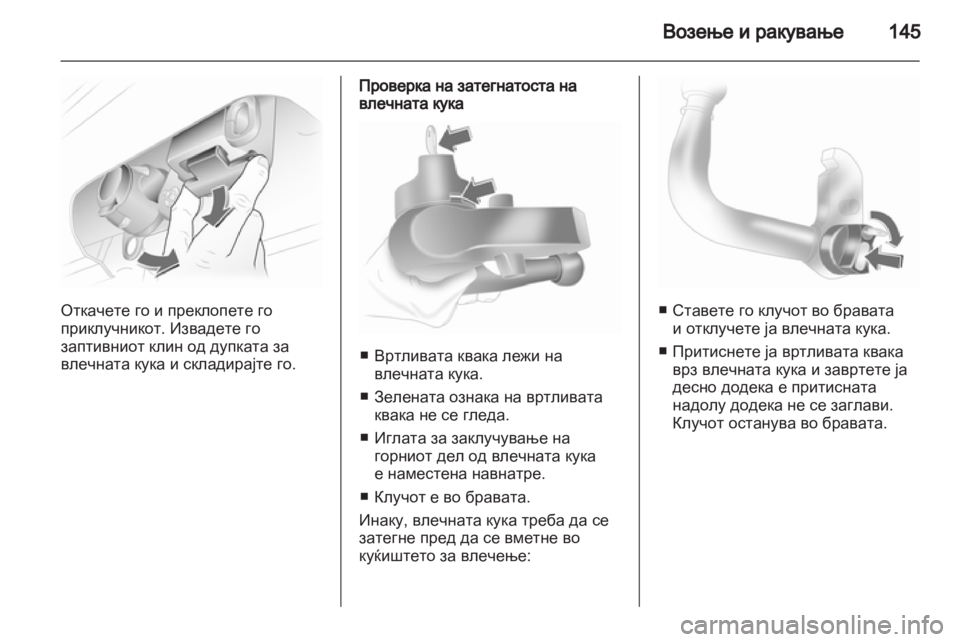 Возење и ракување 145

Откачете го и преклопете го приклучникот. Извадете го заптивниот клин од дупката за влечната кука и складирајте го.

Проверка на затегнатоста на влечната кука

■ Вртливата квака лежи на влечната кука.

■ Зелената ознака на вртливата квака не се гледа.

■ Иглата за заклучување на горниот дел од влечната кука е наместена навнатре.

■ Клучот е во бравата.

Инаку, влечната кука треба да се затегне пред да се вметне во куќиштето за влечење:

■ Ставете го клучот во бравата и отклучете ја влечната кука.

■ Притиснете ја вртливата квака врз влечната кука и завртете ја десно додека е притисната надолу додека не се заглави. Клучот останува во бравата.

carmanualsonline.info