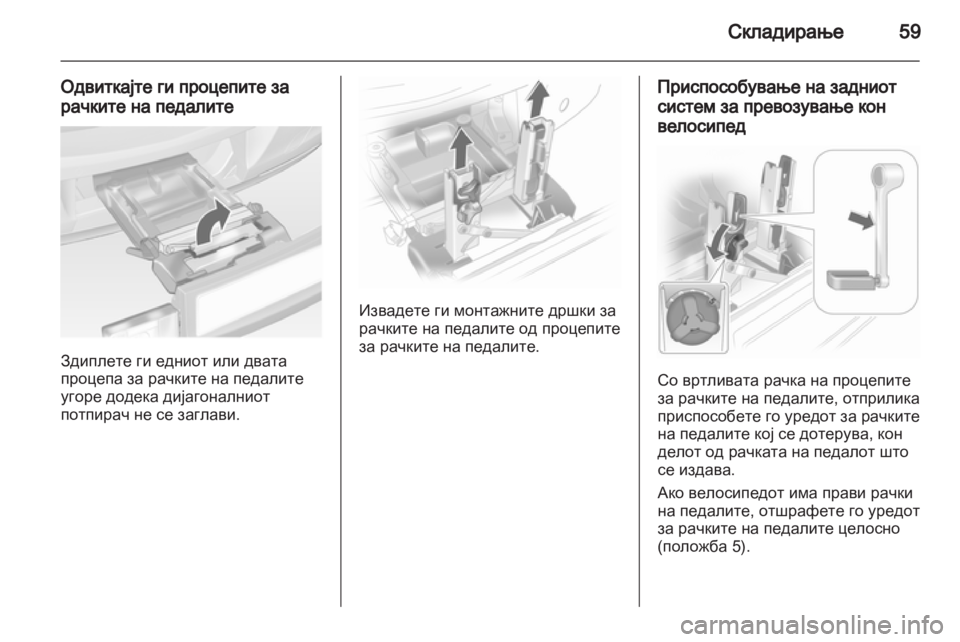 Складирање 59

Одвиткајте ги процепите за рачките на педалите

Здиплете ги едниот или двата процепа за рачките на педалите угоре додека дијагоналниот потпирач не се заглави.

Извадете ги монтажните дршки за рачките на педалите од процепите за рачките на педалите.

Приспособување на задниот систем за превозување кон велосипед

Со вртливата рачка на процепите за рачките на педалите, отприлика приспособете го уредот за рачките на педалите кој се дотерува, кон делот од рачката на педалот што се издава.

Ако велосипедот има прави рачки на педалите, отшрафете го уредот за рачките на педалите целосно (положба 5).

carmanualsonline.info