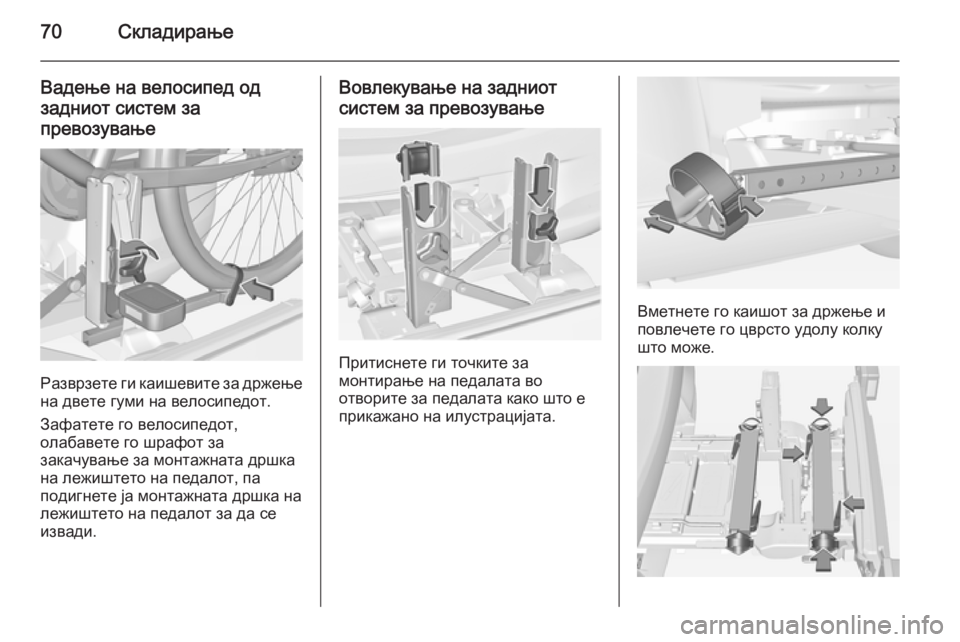 70 Складирање

Вадење на велосипед од задниот систем за превозување

Разврзете ги каишевите за држење на двете гуми на велосипедот.

Зафатете го велосипедот, олабавете го шрафот за закачување за монтажната дршка на лежиштето на педалот, па подигнете ја монтажната дршка на лежиштето на педалот за да се извади.

Вовлекување на задниот систем за превозување

Притиснете ги точките за монтирање на педалата во отворите за педалата како што е прикажано на илустрацијата.

Вметнете го каишот за држење и повлечете го цврсто удолу колку што може.

carmanualsonline.info