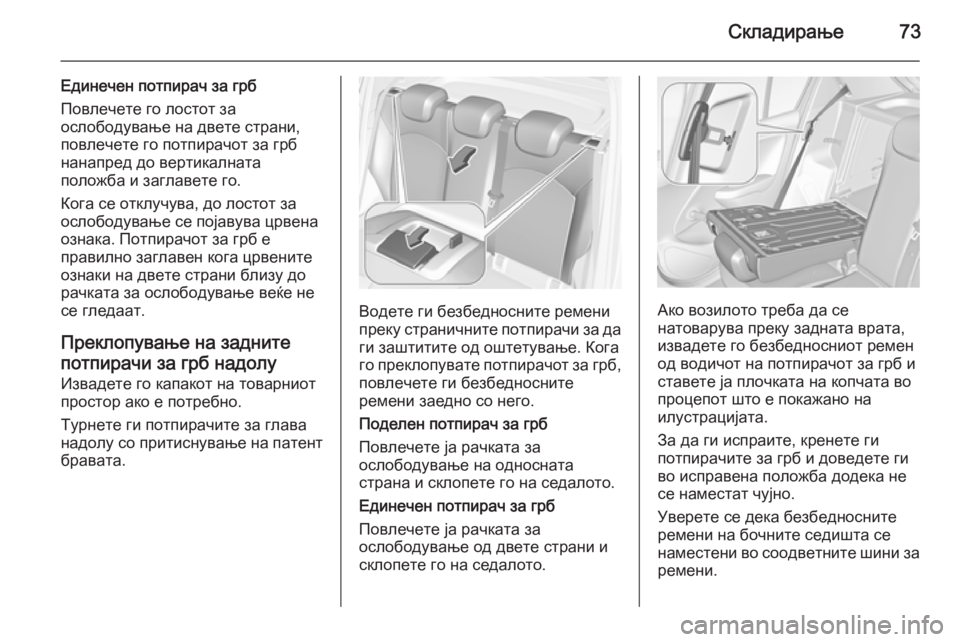 Складирање 73

Единечен потпирач за грб
Повлечете го лостот за ослободување на двете страни, повлечете го потпирачот за грб нанапред до вертикалната положба и заглавете го.

Кога се отклучува, до лостот за ослободување се појавува црвена ознака. Потпирачот за грб е правилно заглавен кога црвените ознаки на двете страни близу до рачката за ослободување веќе не се гледаат.

Преклопување на задните потпирачи за грб надолу
Извадете го капакот на товарниот простор ако е потребно.

Турнете ги потпирачите за глава надолу со притиснување на патент бравата.

Водете ги безбедносните ремени преку страничните потпирачи за да ги заштитите од оштетување. Кога го преклопувате потпирачот за грб, повлечете ги безбедносните ремени заедно со него.

Поделен потпирач за грб
Повлечете ја рачката за ослободување на односната страна и склопете го на седалото.

Единечен потпирач за грб
Повлечете ја рачката за ослободување од двете страни и склопете го на седалото.

Ако возилото треба да се натоварува преку задната врата, извадете го безбедносниот ремен од водичот на потпирачот за грб и ставете ја плочката на копчата во процепот што е покажано на илустрацијата.

За да ги исправите, кренете ги потпирачите за грб и доведете ги во исправена положба додека не се наместат чујно.

Уверете се дека безбедносните ремени на бочните седишта се наместени во соодветните шини за ремени.

carmanualsonline.info