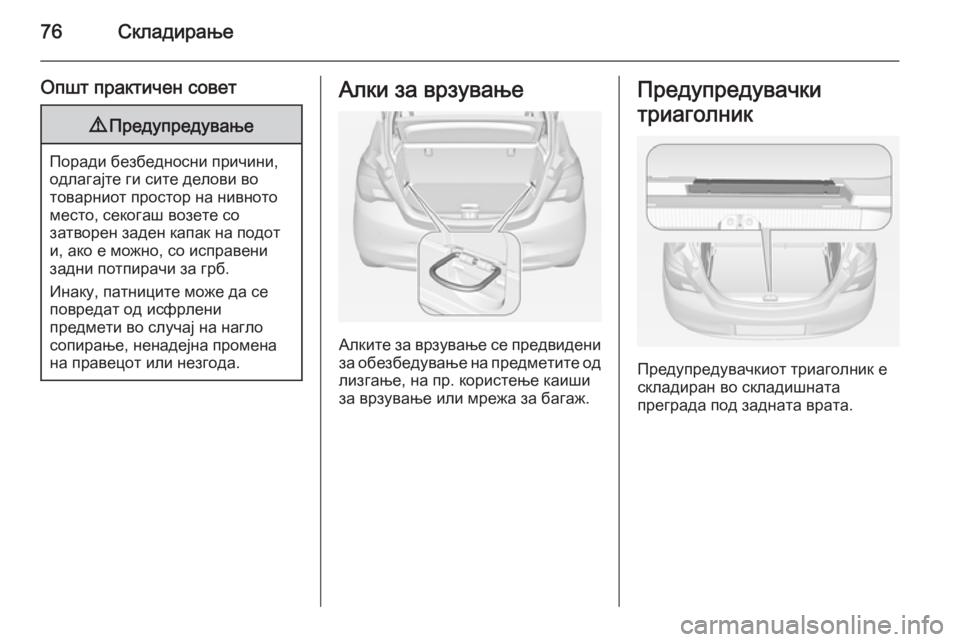 76 Складирање

Општ практичен совет

⚠ Предупредување

Поради безбедносни причини, одлагајте ги сите делови во товарниот простор на нивното место, секогаш возете со затворен заден капак на подот и, ако е можно, со исправени задни потпирачи за грб.

Инаку, патниците може да се повредат од исфрлени предмети во случај на нагло сопирање, ненадејна промена на правецот или незгода.

Алки за врзување

Алките за врзување се предвидени за обезбедување на предметите од лизгање, на пр. користење каиши за врзување или мрежа за багаж.

Предупредувачки триаголник

Предупредувачкиот триаголник е складиран во складишната преграда под задната врата.

carmanualsonline.info