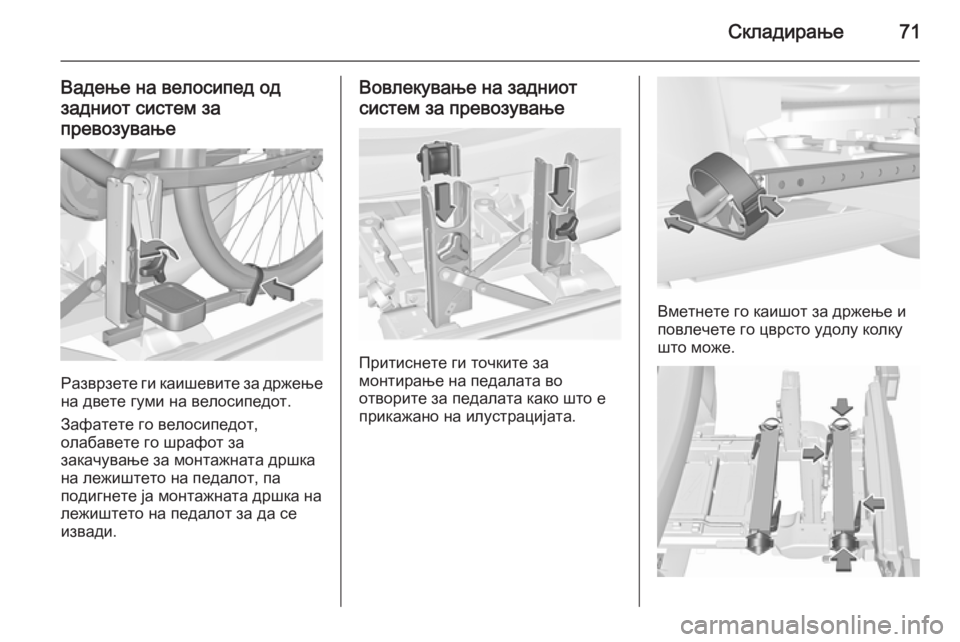 Складирање 71

Вадење на велосипед од задниот систем за превозување

Разврзете ги каишевите за држење на двете гуми на велосипедот.

Зафатете го велосипедот, олабавете го шрафот за закачување за монтажната дршка на лежиштето на педалот, па подигнете ја монтажната дршка на лежиштето на педалот за да се извади.

Вовлекување на задниот систем за превозување

Притиснете ги точките за монтирање на педалата во отворите за педалата како што е прикажано на илустрацијата.

Вметнете го каишот за држење и повлечете го цврсто удолу колку што може.

carmanualsonline.info