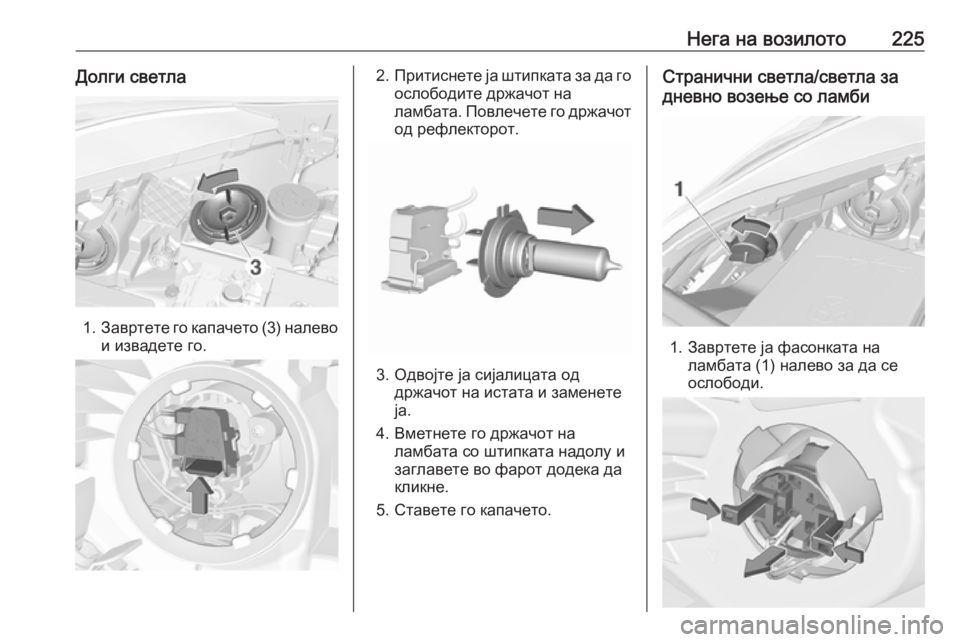 Нега на возилото 225

Долги светла

3

1. Завртете го капачето (3) налево и извадете го.

2. Притиснете ја штипката за да го ослободите држачот на ламбата. Повлечете го држачот од рефлекторот.

3. Одвојте ја сијалицата од држачот на истата и заменете ја.

4. Вметнете го држачот на ламбата со штипката надолу и заглавете во фарот додека да кликне.

5. Ставете го капачето.

Странични светла/светла за дневно возење со ламби

1

1. Завртете ја фасонката на ламбата (1) налево за да се ослободи.

carmanualsonline.info