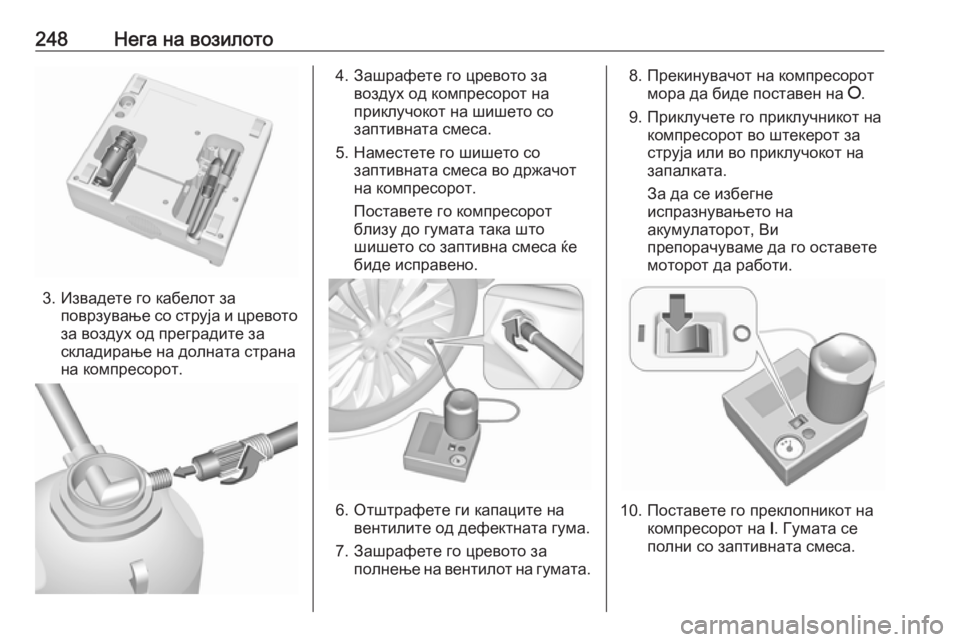 248 Нега на возилото

3. Извадете го кабелот за поврзување со струја и цревото за воздух од преградите за складирање на долната страна на компресорот.

4. Зашрафете го цревото за воздух од компресорот на приклучокот на шишето со заптивната смеса.

5. Наместете го шишето со заптивната смеса во држачот на компресорот.

Поставете го компресорот близу до гумата така што шишето со заптивна смеса ќе биде исправено.

6. Отштрафете ги капаците на вентилите од дефектната гума.

7. Зашрафете го цревото за полнење на вентилот на гумата.

8. Прекинувачот на компресорот мора да биде поставен на O.

9. Приклучете го приклучникот на компресорот во штекерот за струја или во приклучокот на запалката.

За да се избегне испразнувањето на акумулаторот, Ви препорачуваме да го оставете моторот да работи.

10. Поставете го преклопникот на компресорот на I. Гумата се полни со заптивната смеса.

carmanualsonline.info