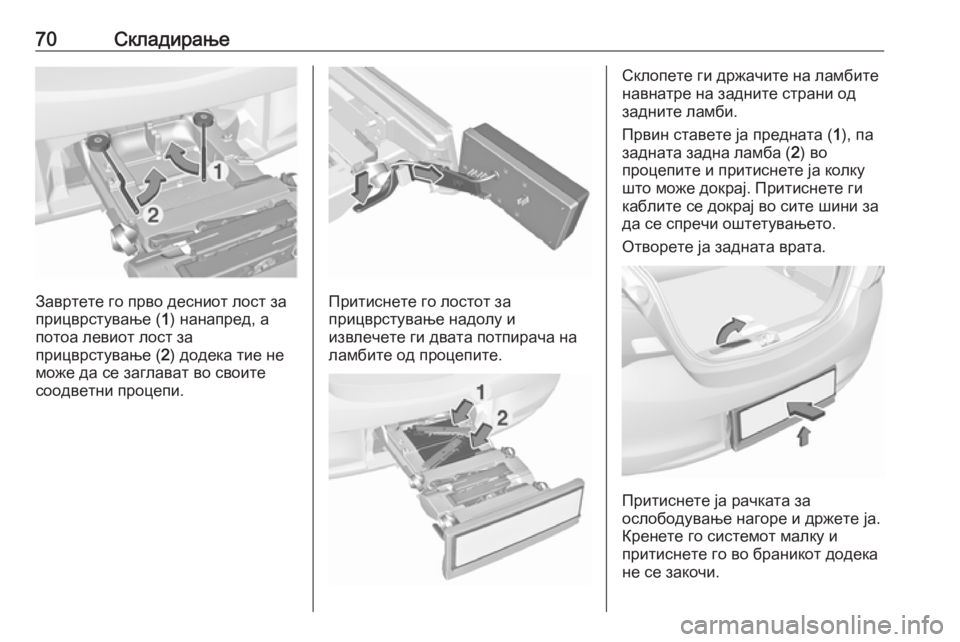 70 Складирање

1
2

Завртете го прво десниот лост за прицврстување (1) нанапред, а потоа левиот лост за прицврстување (2) додека тие не може да се заглават во своите соодветни процепи.

Притиснете го лостот за прицврстување надолу и извлечете ги двата потпирача на ламбите од процепите.

1
2

Склопете ги држачите на ламбите навнатре на задните страни од задните ламби.

Првин ставете ја предната (1), па задната задна ламба (2) во процепите и притиснете ја колку што може докрај. Притиснете ги каблите се докрај во сите шини за да се спречи оштетувањето.

Отворете ја задната врата.

Притиснете ја рачката за ослободување нагоре и држете ја. Кренете го системот малку и притиснете го во браникот додека не се закочи.

carmanualsonline.info