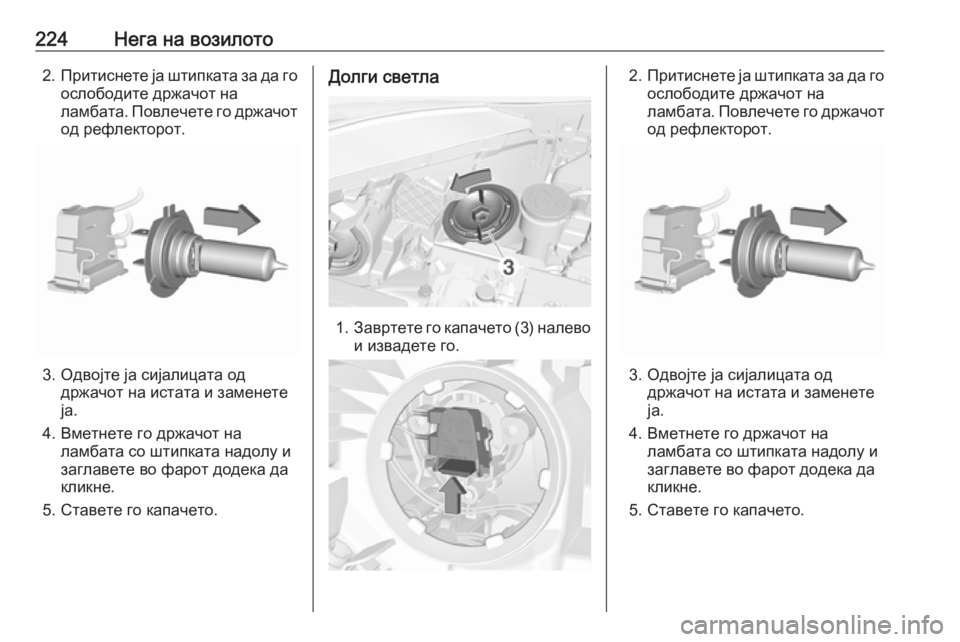 224 Нега на возилото

2. Притиснете ја штипката за да го ослободите држачот на ламбата. Повлечете го држачот од рефлекторот.

3. Одвојте ја сијалицата од држачот на истата и заменете ја.

4. Вметнете го држачот на ламбата со штипката надолу и заглавете во фарот додека да кликне.

5. Ставете го капачето.

Долги светла

3

1. Завртете го капачето (3) налево и извадете го.

2. Притиснете ја штипката за да го ослободите држачот на ламбата. Повлечете го држачот од рефлекторот.

3. Одвојте ја сијалицата од држачот на истата и заменете ја.

4. Вметнете го држачот на ламбата со штипката надолу и заглавете во фарот додека да кликне.

5. Ставете го капачето.

carmanualsonline.info