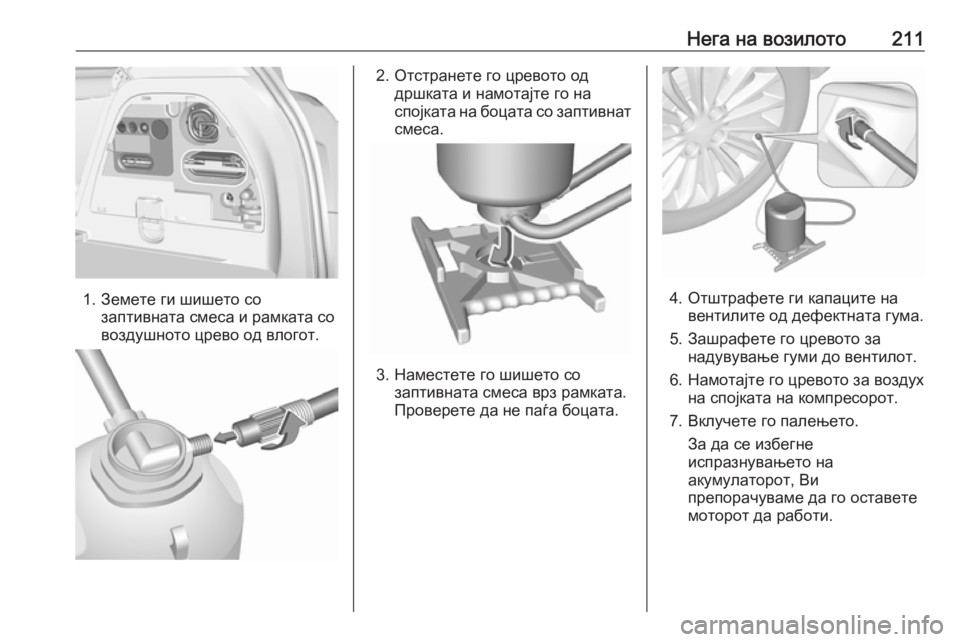 Нега на возилото 211

1. Земете ги шишето со заптивната смеса и рамката со воздушното црево од влогот.

2. Отстранете го цревото од дршката и намотајте го на спојката на боцата со заптивнат смеса.

3. Наместете го шишето со заптивната смеса врз рамката. Проверете да не паѓа боцата.

4. Отштрафете ги капаците на вентилите од дефектната гума.

5. Зашрафете го цревото за надувување гуми до вентилот.

6. Намотајте го цревото за воздух на спојката на компресорот.

7. Вклучете го палењето.

За да се избегне испразнувањето на акумулаторот, Ви препорачуваме да го оставете моторот да работи.

carmanualsonline.info