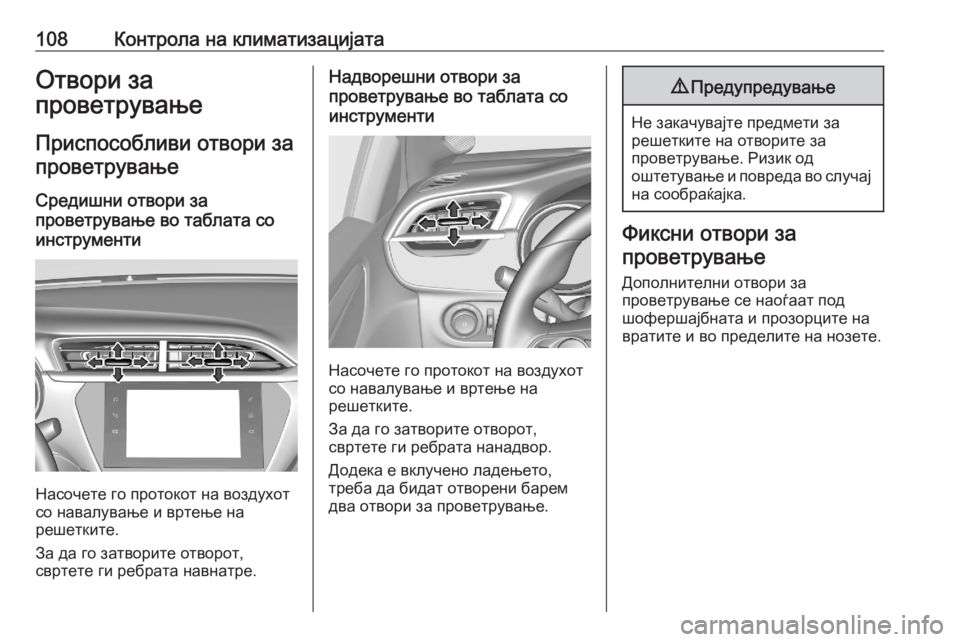 108 Контрола на климатизацијата

Отвори за проветрување

Приспособливи отвори за проветрување

Средишни отвори за проветрување во таблата со инструменти

Насочете го протокот на воздухот со навалување и вртење на решетките.

За да го затворите отворот, свртете ги ребрата навнатре.

Надворешни отвори за проветрување во таблата со инструменти

Насочете го протокот на воздухот со навалување и вртење на решетките.

За да го затворите отворот, свртете ги ребрата нанадвор.

Додека е вклучено ладењето, треба да бидат отворени барем два отвори за проветрување.

⚠ Предупредување

Не закачувајте предмети за решетките на отворите за проветрување. Ризик од оштетување и повреда во случај на сообраќајка.

Фиксни отвори за проветрување

Дополнителни отвори за проветрување се наоѓаат под шофершајбната и прозорците на вратите и во пределите на нозете.

carmanualsonline.info