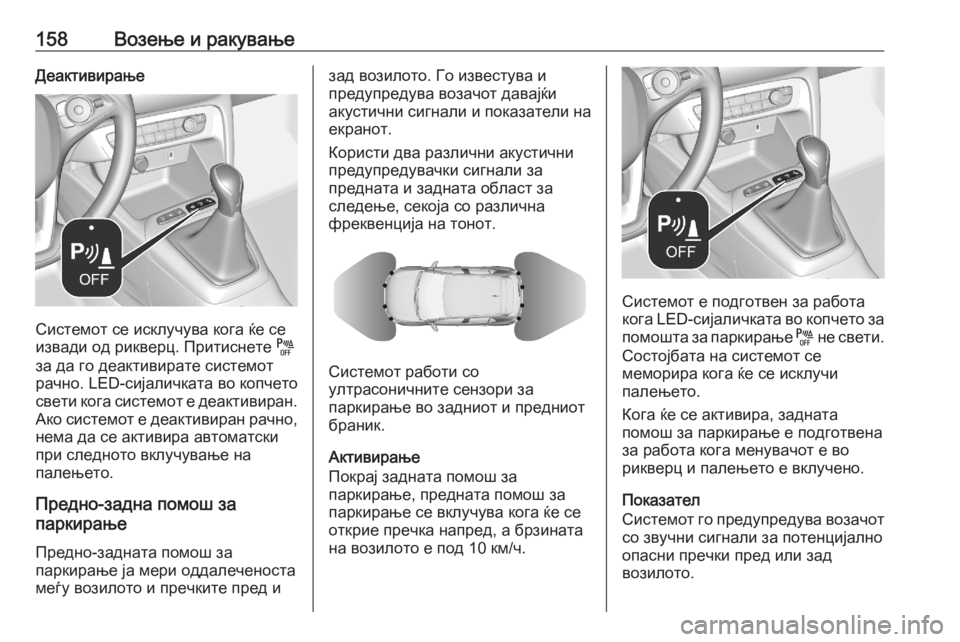 158 Возење и ракување

Деактивирање

P OFF

Системот се исклучува кога ќе се извади од рикверц. Притиснете P OFF за да го деактивирате системот рачно. LED-сијаличката во копчето свети кога системот е деактивиран. Ако системот е деактивиран рачно, нема да се активира автоматски при следното вклучување на палењето.

Предно-задна помош за паркирање

Предно-задната помош за паркирање ја мери оддалеченоста меѓу возилото и пречките пред и зад возилото. Го известува и предупредува возачот давајќи акустични сигнали и показатели на екранот.

Користи два различни акустични предупредувачки сигнали за предната и задната област за следење, секоја со различна фреквенција на тонот.

Системот работи со ултрасоничните сензори за паркирање во задниот и предниот браник.

Активирање
Покрај задната помош за паркирање, предната помош за паркирање се вклучува кога ќе се открие пречка напред, а брзината на возилото е под 10 км/ч.

P OFF

Системот е подготвен за работа кога LED-сијаличката во копчето за помошта за паркирање P OFF не свети. Состојбата на системот се меморира кога ќе се исклучи палењето.

Кога ќе се активира, задната помош за паркирање е подготвена за работа кога менувачот е во рикверц и палењето е вклучено.

Показател
Системот го предупредува возачот со звучни сигнали за потенцијално опасни пречки пред или зад возилото.

carmanualsonline.info