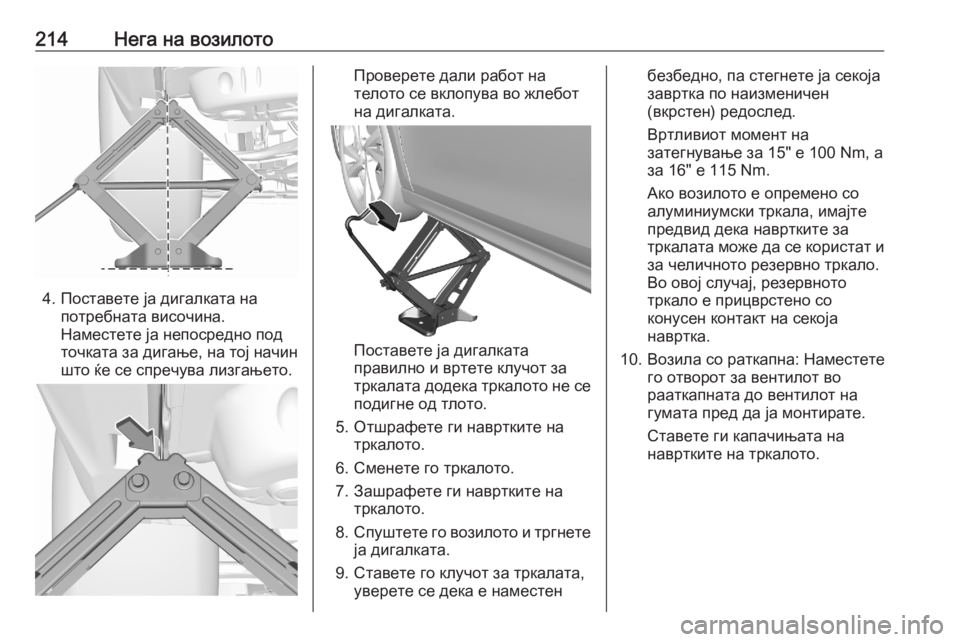 214 Нега на возилото

4. Поставете ја дигалката на потребната височина. Наместете ја непосредно под точката за дигање, на тој начин што ќе се спречува лизгањето.

Проверете дали работ на телото се вклопува во жлебот на дигалката.

Поставете ја дигалката правилно и вртете клучот за тркалата додека тркалото не се подигне од тлото.

5. Отшрафете ги навртките на тркалото.

6. Сменете го тркалото.

7. Зашрафете ги навртките на тркалото.

8. Спуштете го возилото и тргнете ја дигалката.

9. Ставете го клучот за тркалата, уверете се дека е наместен безбедно, па стегнете ја секоја завртка по наизменичен (вкрстен) редослед.

Вртливиот момент на затегнување за 15" е 100 Nm, а за 16" е 115 Nm.

Ако возилото е опремено со алуминиумски тркала, имајте предвид дека навртките за тркалата може да се користат и за челичното резервно тркало. Во овој случај, резервното тркало е прицврстено со конусен контакт на секоја навртка.

10. Возила со раткапна: Наместете го отворот за вентилот во рааткапната до вентилот на гумата пред да ја монтирате.

Ставете ги капачињата на навртките на тркалото.

carmanualsonline.info