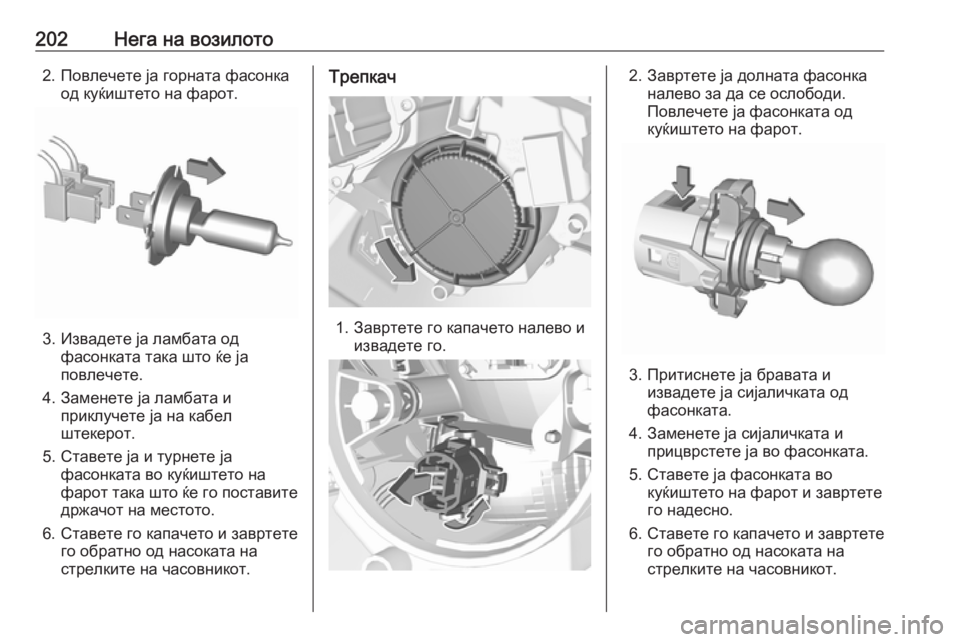 202 Нега на возилото

2. Повлечете ја горната фасонка од куќиштето на фарот.

3. Извадете ја ламбата од фасонката така што ќе ја повлечете.

4. Заменете ја ламбата и приклучете ја на кабел штекерот.

5. Ставете ја и турнете ја фасонката во куќиштето на фарот така што ќе го поставите држачот на местото.

6. Ставете го капачето и завртете го обратно од насоката на стрелките на часовникот.

Трепкач

1. Завртете го капачето налево и извадете го.

2. Завртете ја долната фасонка налево за да се ослободи. Повлечете ја фасонката од куќиштето на фарот.

3. Притиснете ја бравата и извадете ја сијаличката од фасонката.

4. Заменете ја сијаличката и прицврстете ја во фасонката.

5. Ставете ја фасонката во куќиштето на фарот и завртете го надесно.

6. Ставете го капачето и завртете го обратно од насоката на стрелките на часовникот.

carmanualsonline.info