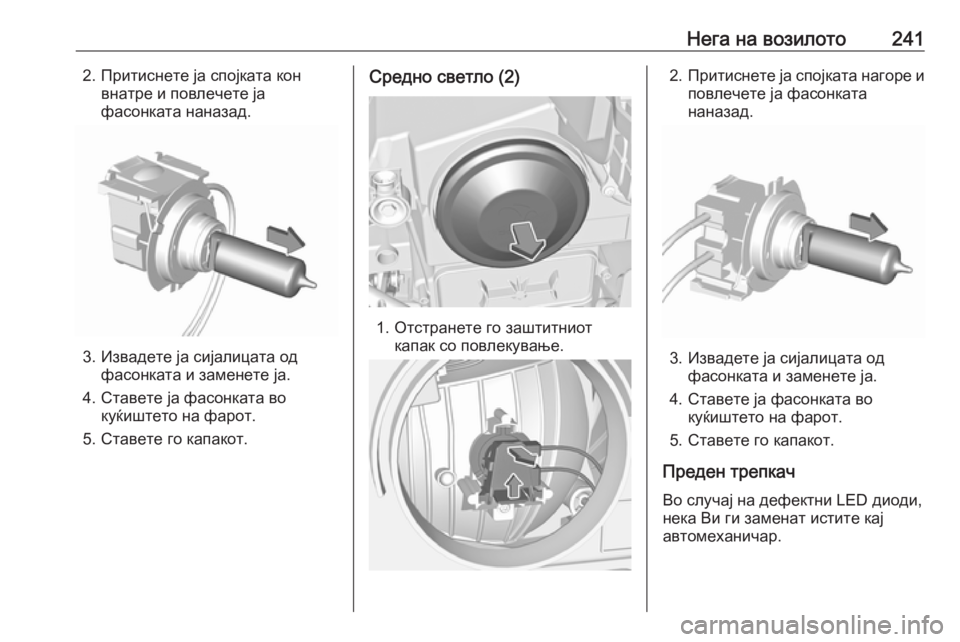 Нега на возилото 241

2. Притиснете ја спојката кон внатре и повлечете ја фасонката наназад.

3. Извадете ја сијалицата од фасонката и заменете ја.

4. Ставете ја фасонката во куќиштето на фарот.

5. Ставете го капакот.

Средно светло (2)

1. Отстранете го заштитниот капак со повлекување.

2. Притиснете ја спојката нагоре и повлечете ја фасонката наназад.

3. Извадете ја сијалицата од фасонката и заменете ја.

4. Ставете ја фасонката во куќиштето на фарот.

5. Ставете го капакот.

Преден трепкач

Во случај на дефектни LED диоди, нека Ви ги заменат истите кај автомеханичар.

carmanualsonline.info