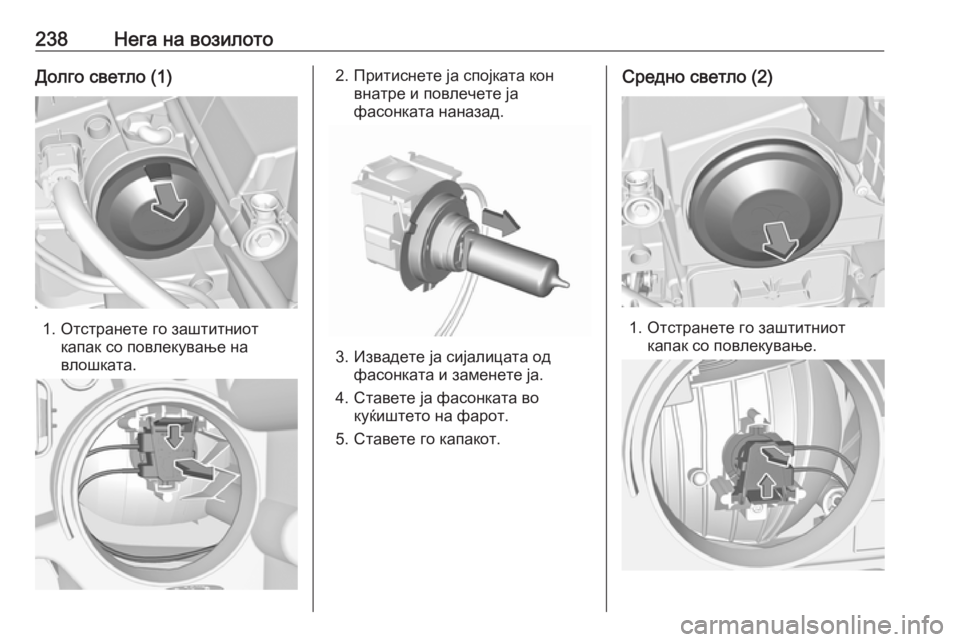 238 Нега на возилото

Долго светло (1)

1. Отстранете го заштитниот капак со повлекување на влошката.

2. Притиснете ја спојката кон внатре и повлечете ја фасонката наназад.

3. Извадете ја сијалицата од фасонката и заменете ја.

4. Ставете ја фасонката во куќиштето на фарот.

5. Ставете го капакот.

Средно светло (2)

1. Отстранете го заштитниот капак со повлекување.

carmanualsonline.info