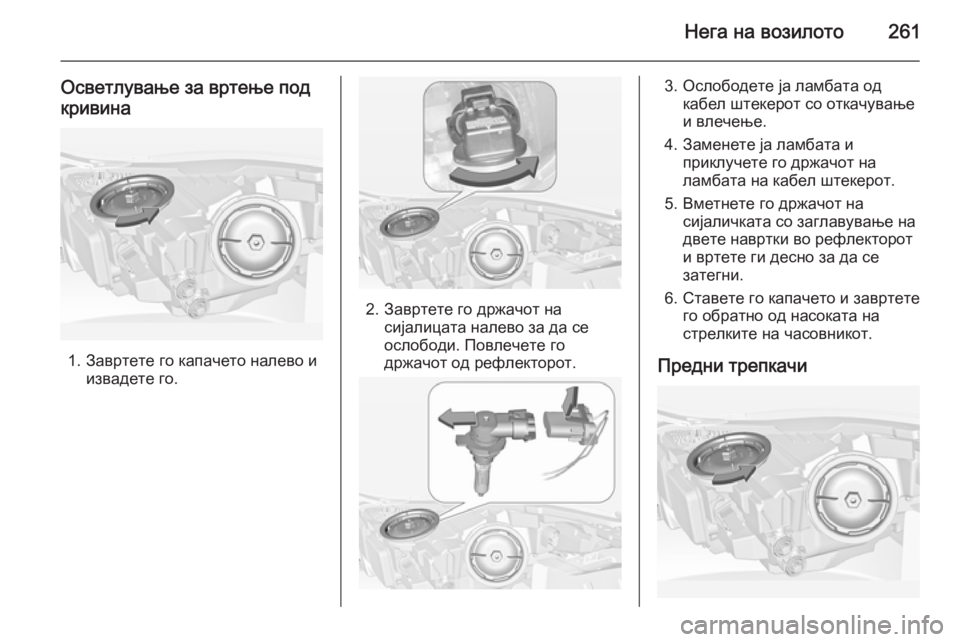 Нега на возилото 261

Осветлување за вртење под кривина

1. Завртете го капачето налево и извадете го.

2. Завртете го држачот на сијалицата налево за да се ослободи. Повлечете го држачот од рефлекторот.

3. Ослободете ја ламбата од кабел штекерот со откачување и влечење.

4. Заменете ја ламбата и приклучете го држачот на ламбата на кабел штекерот.

5. Вметнете го држачот на сијаличката со заглавување на двете навртки во рефлекторот и вртете ги десно за да се затегни.

6. Ставете го капачето и завртете го обратно од насоката на стрелките на часовникот.

Предни трепкачи

carmanualsonline.info