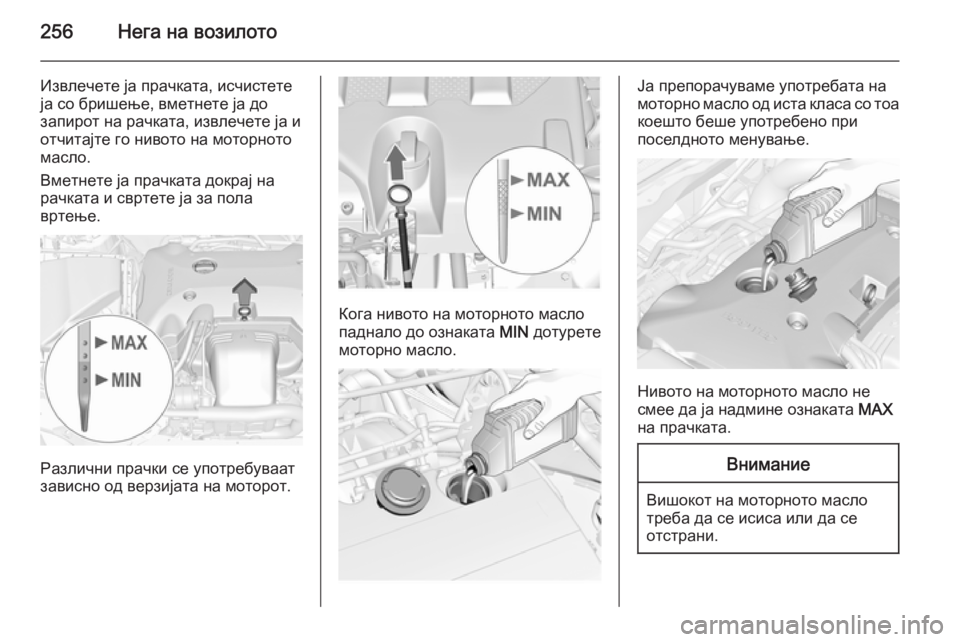 256 Нега на возилото

Извлечете ја прачката, исчистете ја со бришење, вметнете ја до запирот на рачката, извлечете ја и отчитајте го нивото на моторното масло.

Вметнете ја прачката докрај на рачката и свртете ја за пола вртење.

MAX
MIN

Различни прачки се употребуваат зависно од верзијата на моторот.

MAX
MIN

Кога нивото на моторното масло паднало до ознаката MIN дотурете моторно масло.

Ја препорачуваме употребата на моторно масло од иста класа со тоа коешто беше употребено при поселдното менување.

Нивото на моторното масло не смее да ја надмине ознаката MAX на прачката.

Внимание

Вишокот на моторното масло треба да се исиса или да се отстрани.

carmanualsonline.info