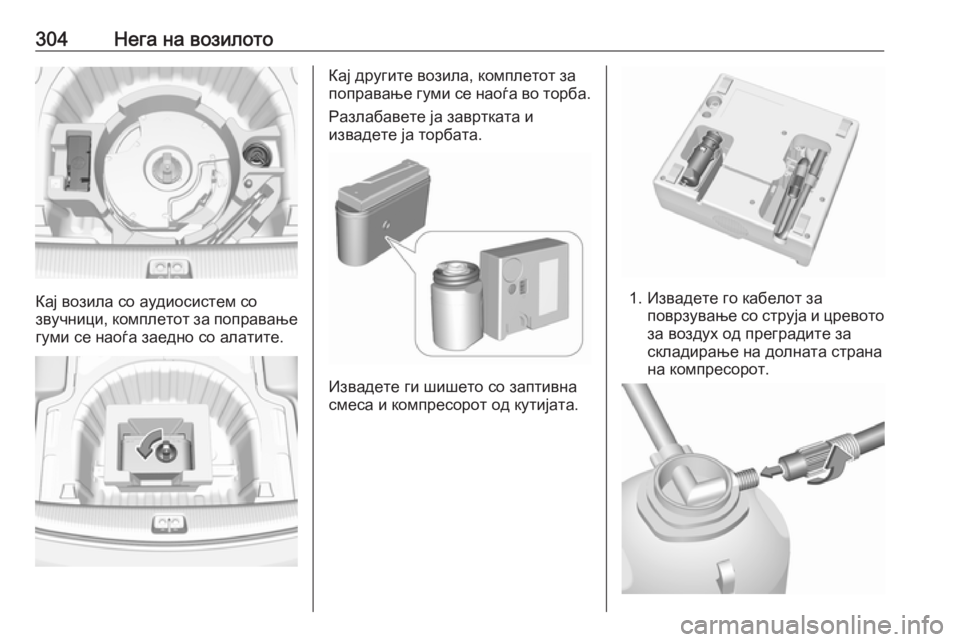 304 Нега на возилото

Кај возила со аудиосистем со звучници, комплетот за поправање гуми се наоѓа заедно со алатите.

Кај другите возила, комплетот за поправање гуми се наоѓа во торба.

Разлабавете ја завртката и извадете ја торбата.

Извадете ги шишето со заптивна смеса и компресорот од кутијата.

1. Извадете го кабелот за поврзување со струја и цревото за воздух од преградите за складирање на долната страна на компресорот.

carmanualsonline.info